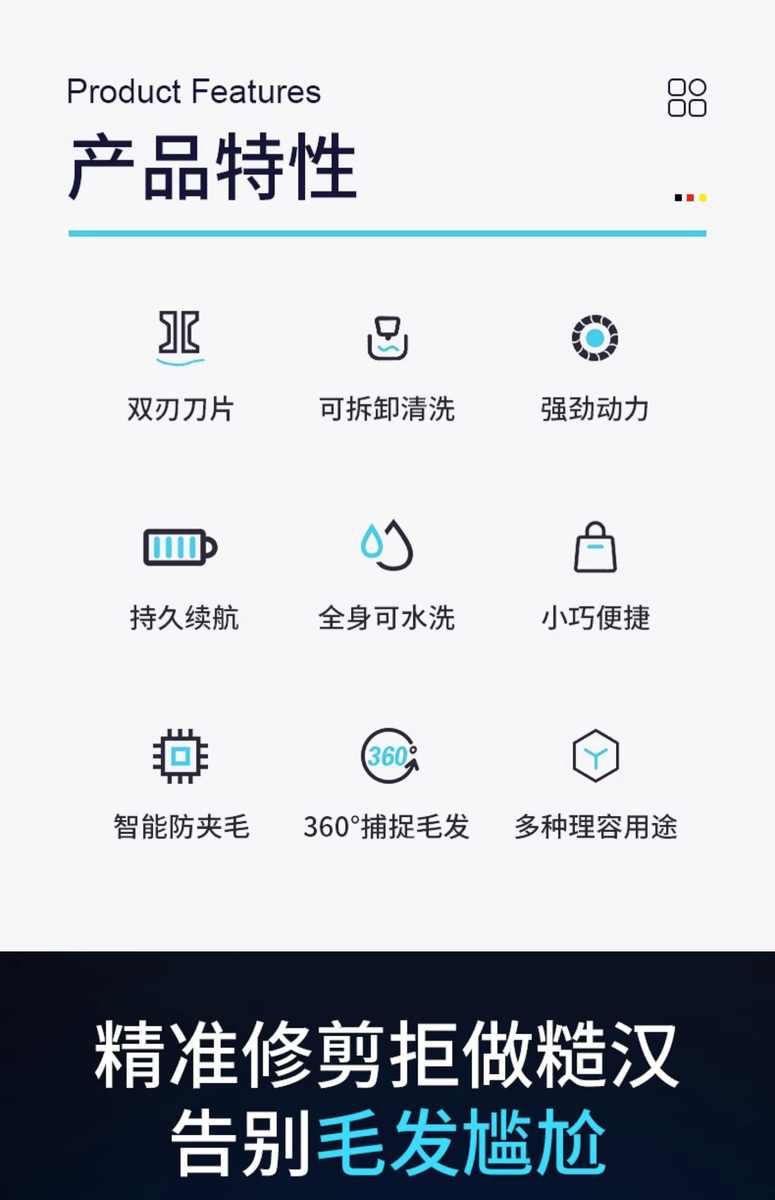 Product Features
产品特性

双刃刀片

可拆卸清洗

强劲动力

持久续航

全身可水洗

小巧便捷

智能防夹毛

360°捕捉毛发

多种理容用途

精准修剪拒做糙汉
告别毛发尴尬