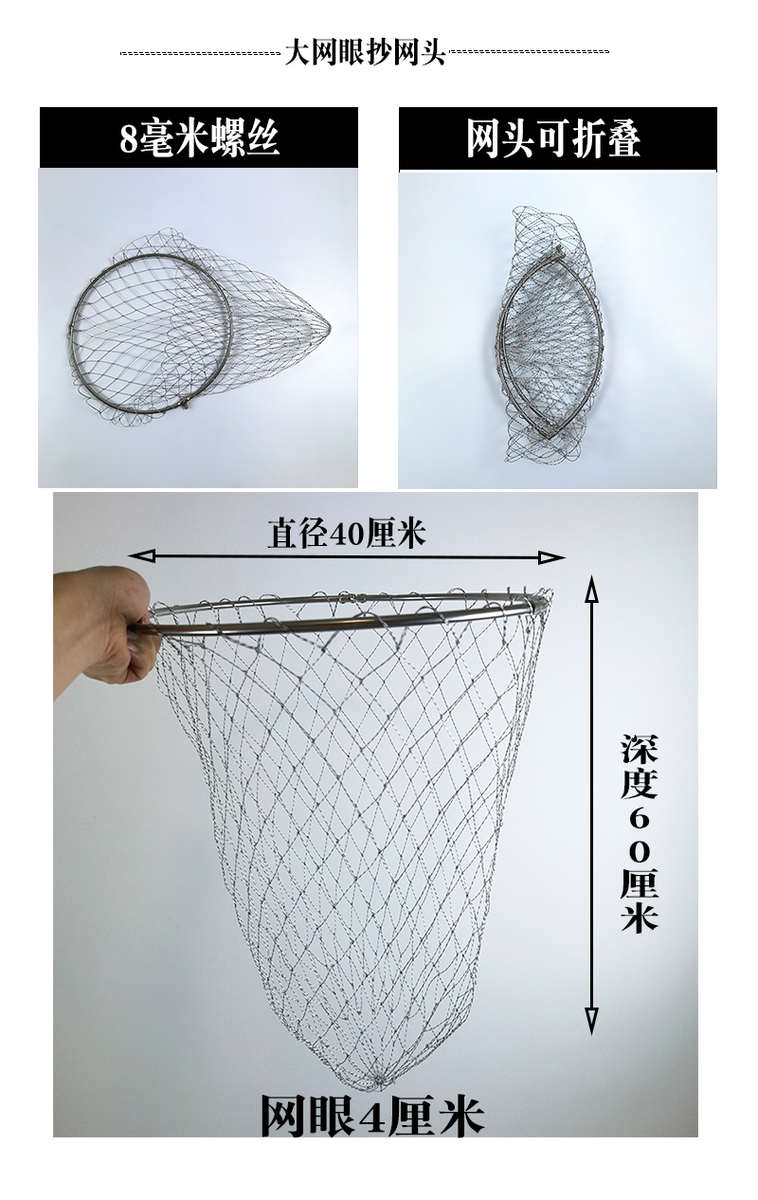 大网眼抄网头

8毫米螺丝

网头可折叠

直径40厘米

深度60厘米

网眼4厘米