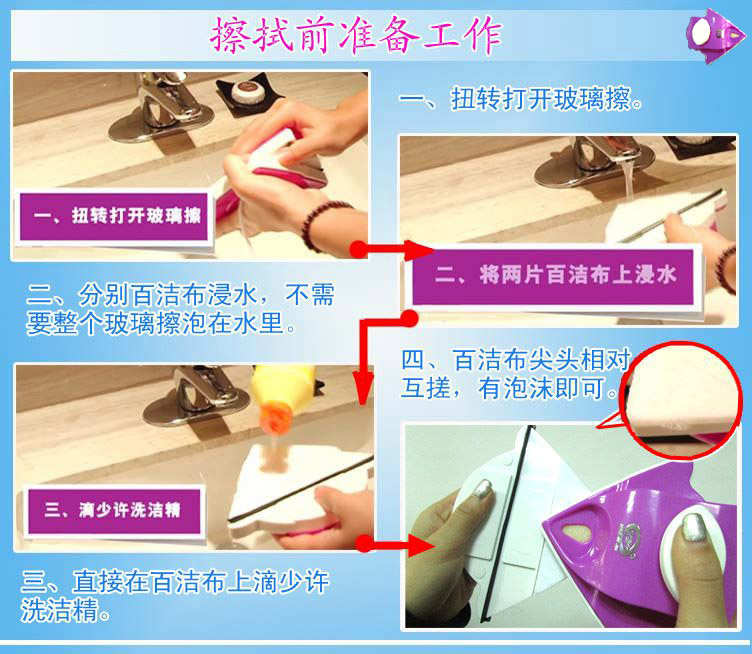 擦拭前准备工作

一、扭转打开玻璃擦

一、扭转打开玻璃擦。

二、将两片百洁布上浸水

二、分别百洁布浸水，不需要整个玻璃擦泡在水里。

四、百洁布尖头相对互搓，有泡沫即可。

三、滴少许洗洁精

三、直接在百洁布上滴少许洗洁精。