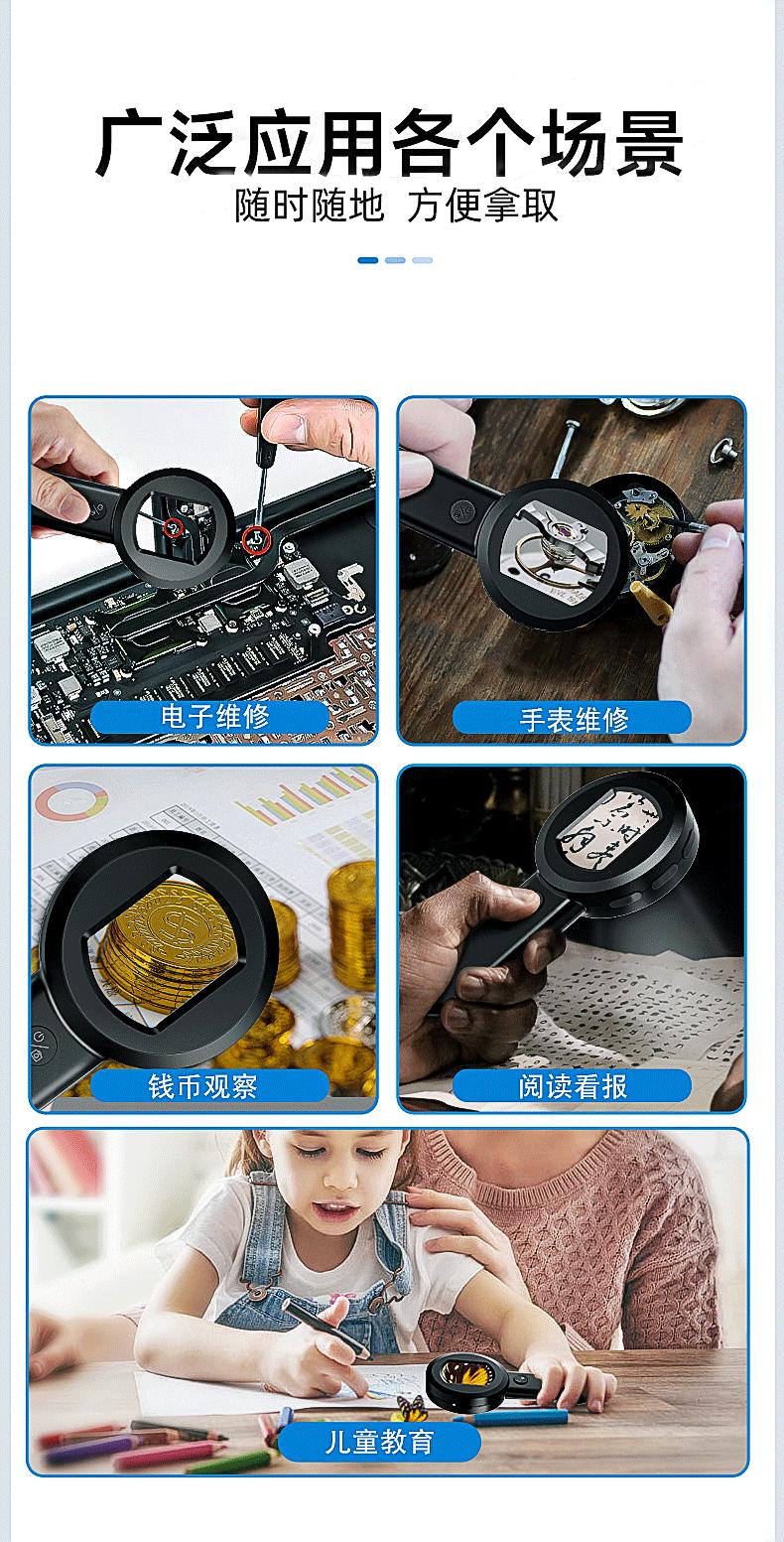 广泛应用各个场景

随时随地 方便拿取

电子维修

手表维修

钱币观察

阅读看报

儿童教育