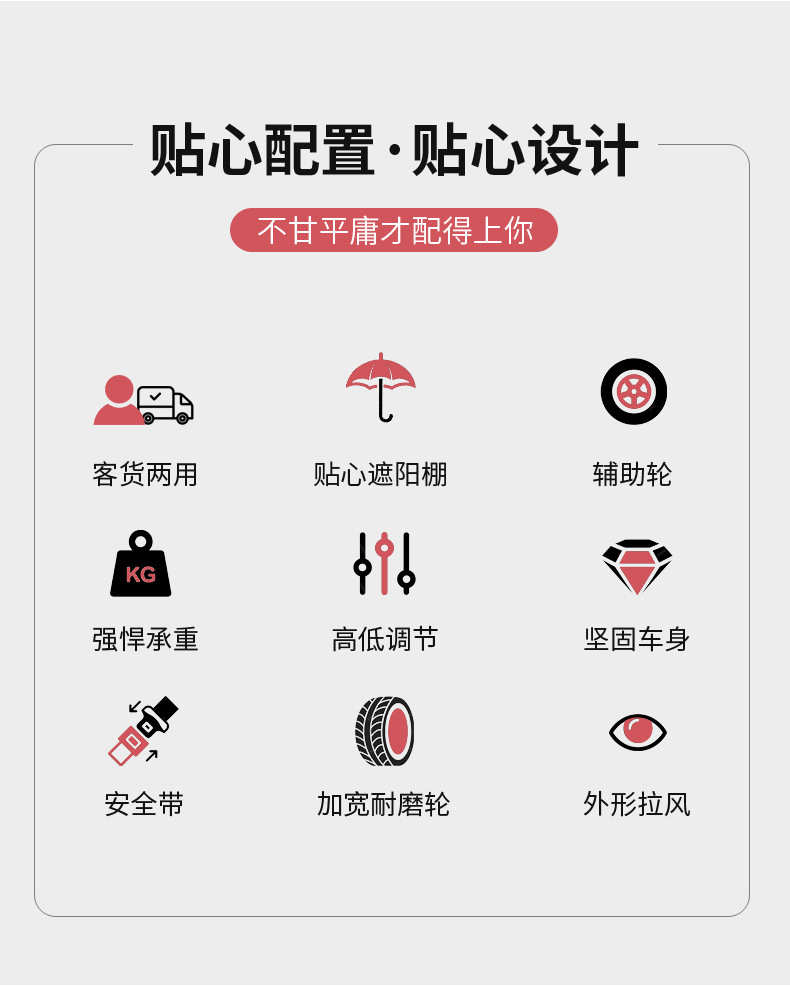 贴心配置·贴心设计

不甘平庸才配得上你

客货两用

贴心遮阳棚

辅助轮

KG

强悍承重

高低调节

坚固车身

安全带

加宽耐磨轮

外形拉风