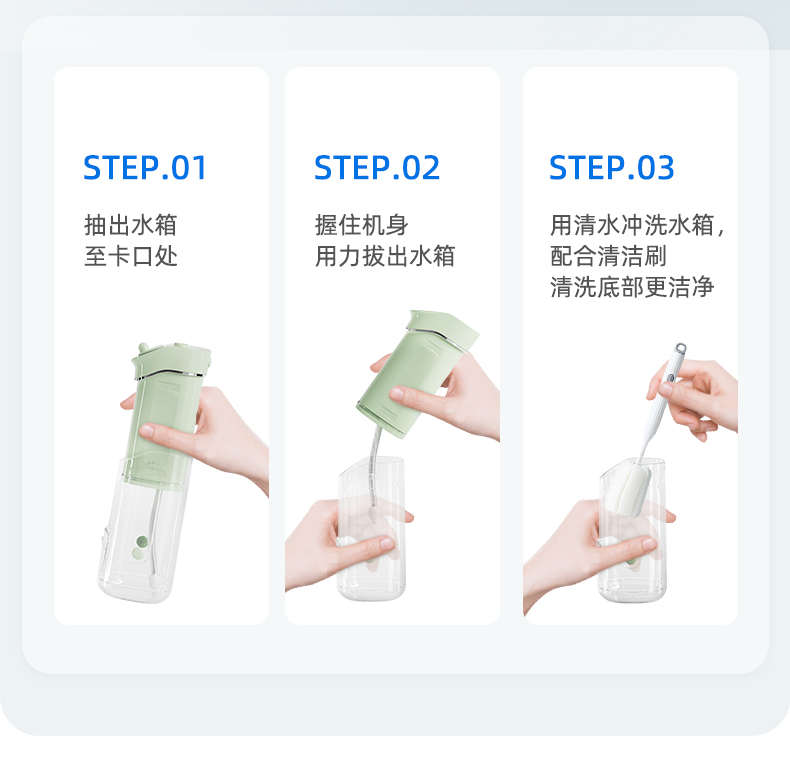 STEP.01

抽出水箱
至卡口处

STEP.02

握住机身
用力拔出水箱

STEP.03

用清水冲洗水箱，
配合清洁刷
清洗底部更洁净