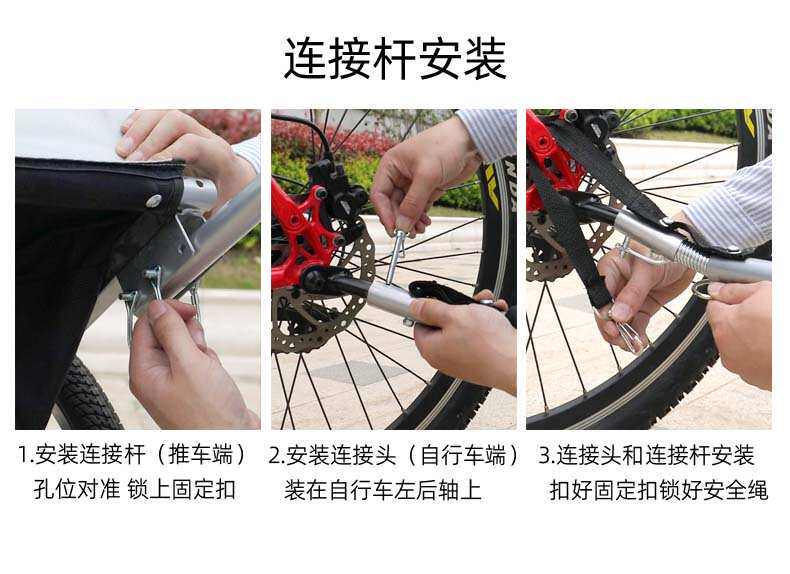 连接杆安装

1.安装连接杆（推车端）
孔位对准 锁上固定扣

2.安装连接头（自行车端）
装在自行车左后轴上

3.连接头和连接杆安装
扣好固定扣锁好安全绳