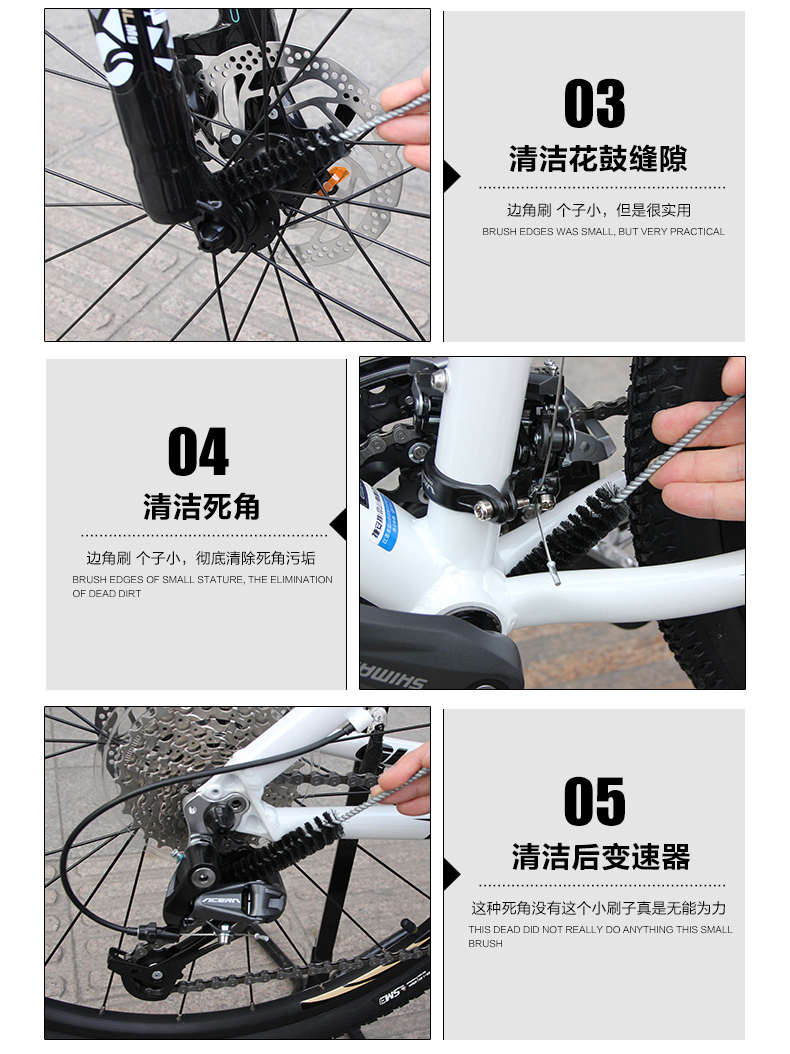 03

清洁花鼓缝隙

边角刷 个子小，但是很实用

BRUSH EDGES WAS SMALL, BUT VERY PRACTICAL

04

清洁死角

边角刷 个子小，彻底清除死角污垢

BRUSH EDGES OF SMALL STATURE, THE ELIMINATION OF DEAD DIRT

SHIMANO

05

清洁后变速器

这种死角没有这个小刷子真是无能为力

THIS DEAD DID NOT REALLY DO ANYTHING THIS SMALL BRUSH

ACERA