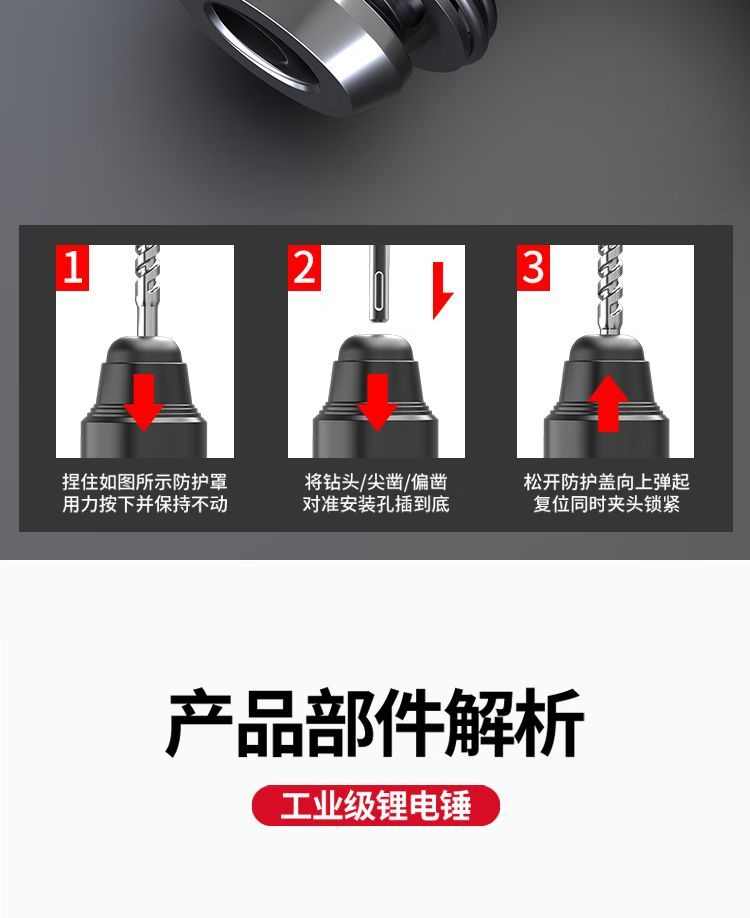 1

捏住如图所示防护罩
用力按下并保持不动

2

将钻头/尖凿/偏凿
对准安装孔插到底

3

松开防护盖向上弹起
复位同时夹头锁紧

产品部件解析

工业级锂电锤