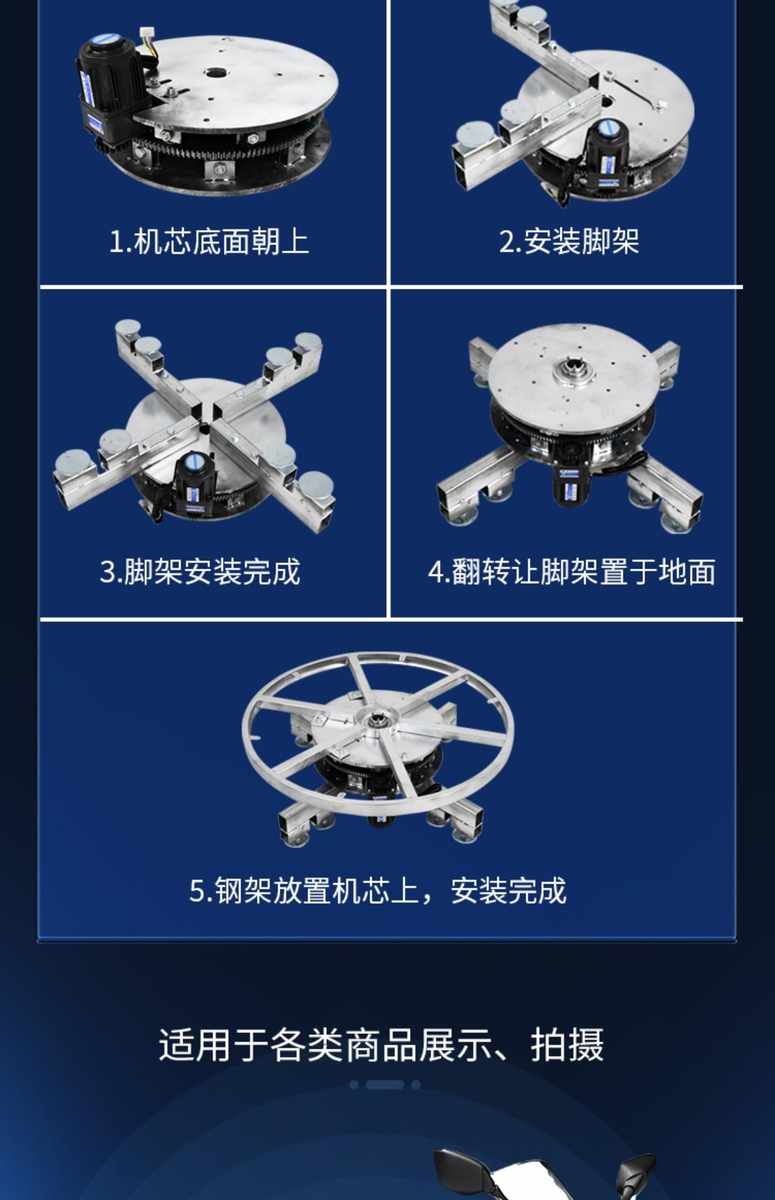 1.机芯底面朝上

2.安装脚架

3.脚架安装完成

4.翻转让脚架置于地面

5.钢架放置机芯上，安装完成

适用于各类商品展示、拍摄