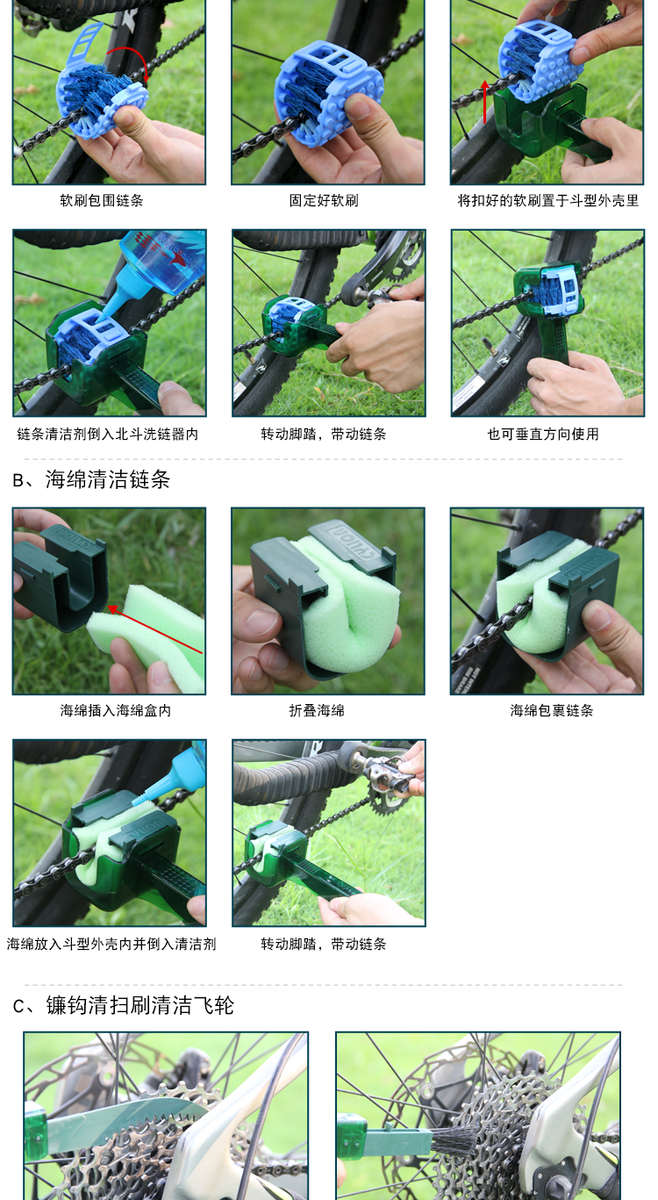 软刷包围链条

固定好软刷

将扣好的软刷置于斗型外壳里

链条清洁剂倒入北斗洗链器内

转动脚踏，带动链条

也可垂直方向使用

B、海绵清洁链条

海绵插入海绵盒内

折叠海绵

海绵包裹链条

海绵放入斗型外壳内并倒入清洁剂

转动脚踏，带动链条

C、镰钩清扫刷清洁飞轮