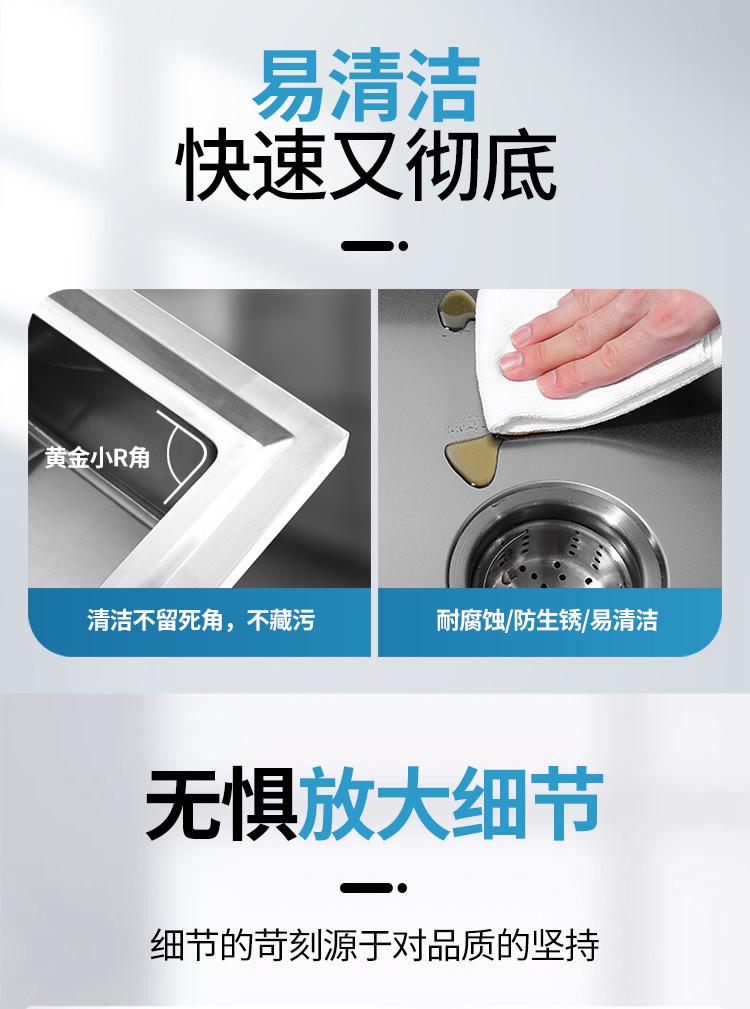 易清洁
快速又彻底

黄金小R角

清洁不留死角，不藏污

耐腐蚀/防生锈/易清洁

无惧放大细节

细节的苛刻源于对品质的坚持