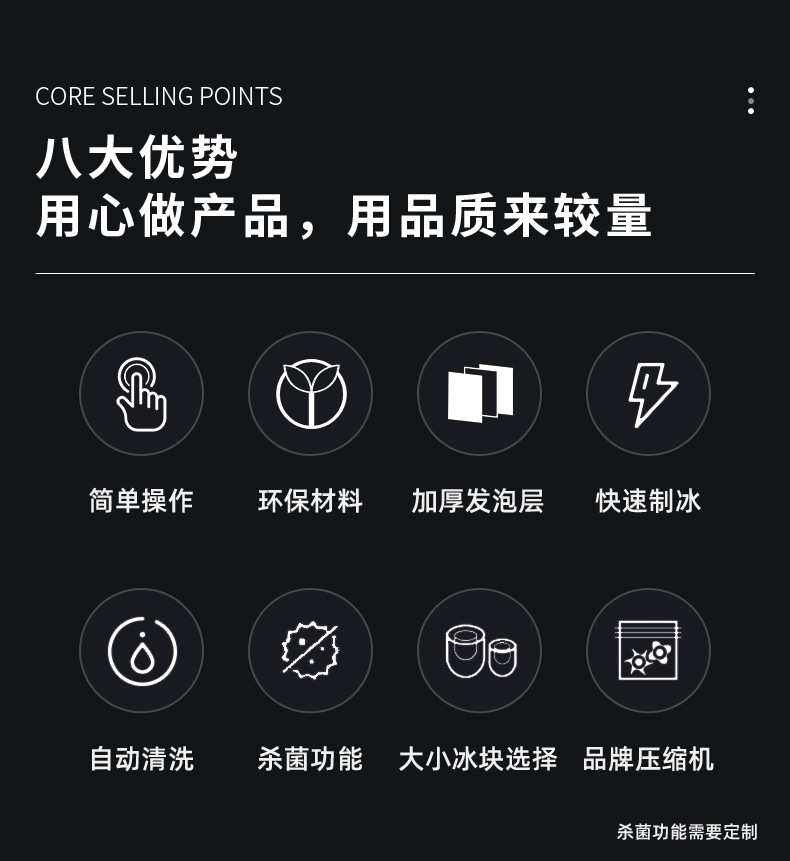 CORE SELLING POINTS

八大优势
用心做产品，用品质来较量

简单操作

环保材料

加厚发泡层

快速制冰

自动清洗

杀菌功能

大小冰块选择

品牌压缩机

杀菌功能需要定制