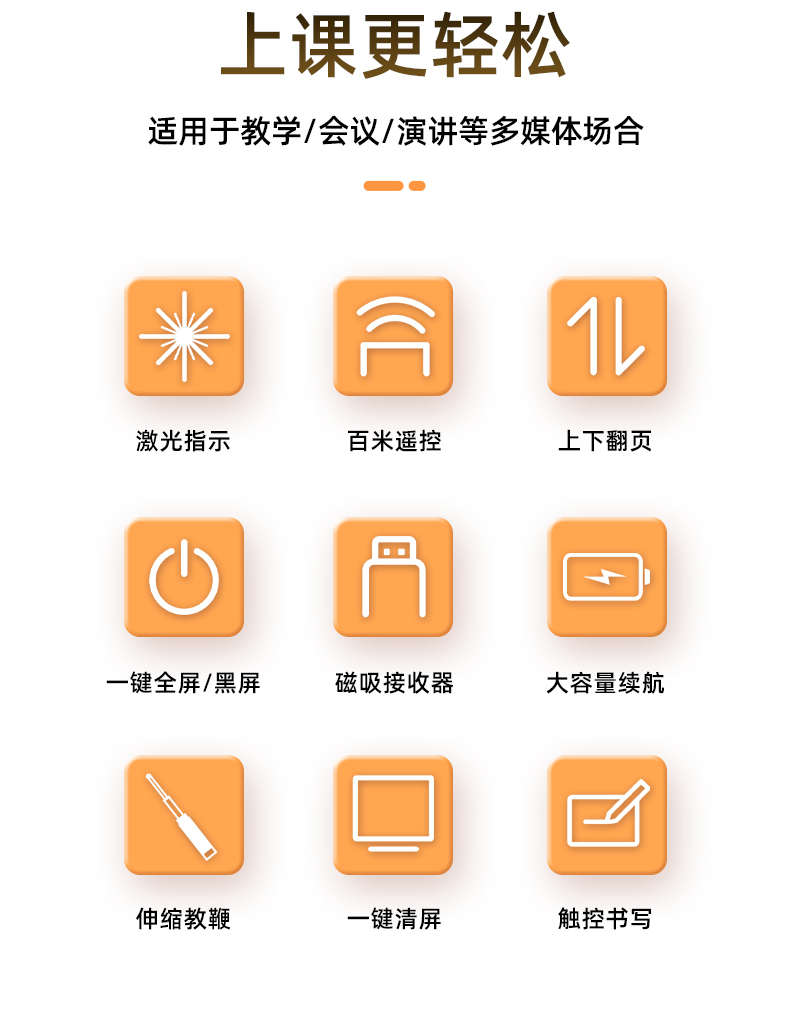 上课更轻松

适用于教学/会议/演讲等多媒体场合

激光指示

百米遥控

上下翻页

一键全屏/黑屏

磁吸接收器

大容量续航

伸缩教鞭

一键清屏

触控书写