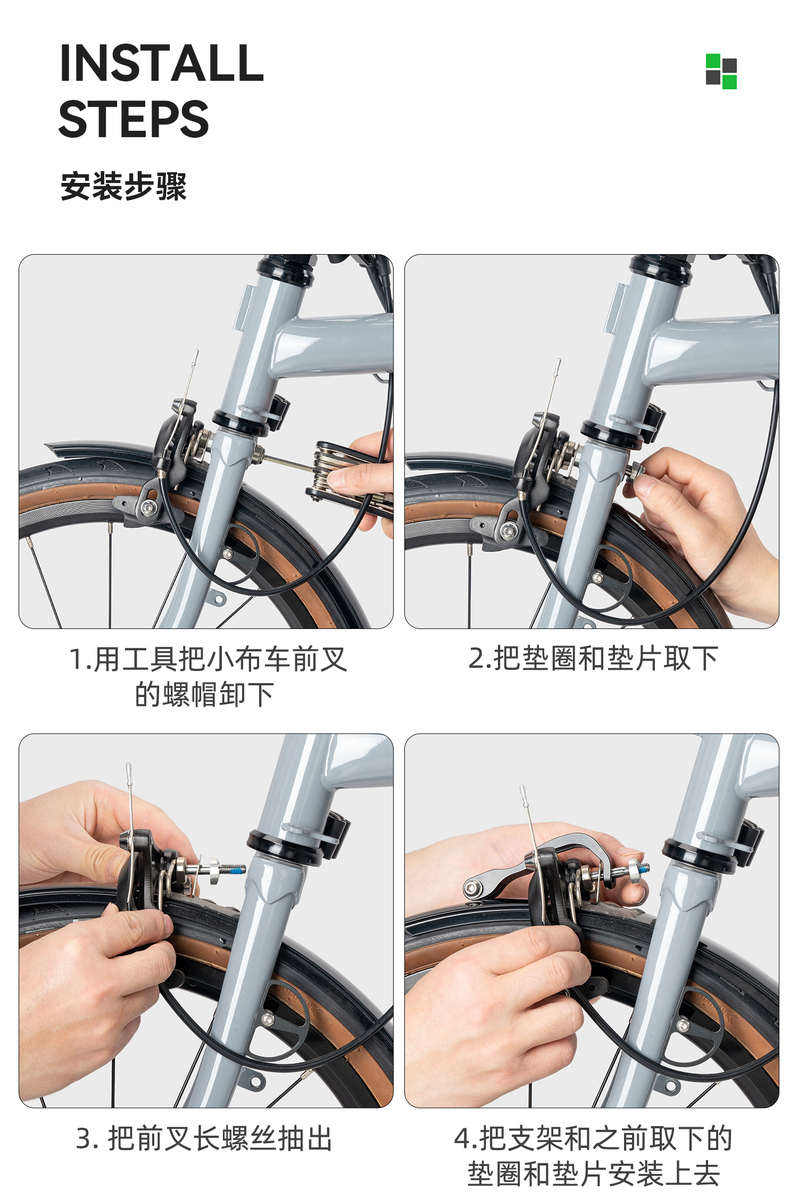 INSTALL STEPS

安装步骤

1.用工具把小布车前叉的螺帽卸下

2.把垫圈和垫片取下

3. 把前叉长螺丝抽出

4.把支架和之前取下的垫圈和垫片安装上去