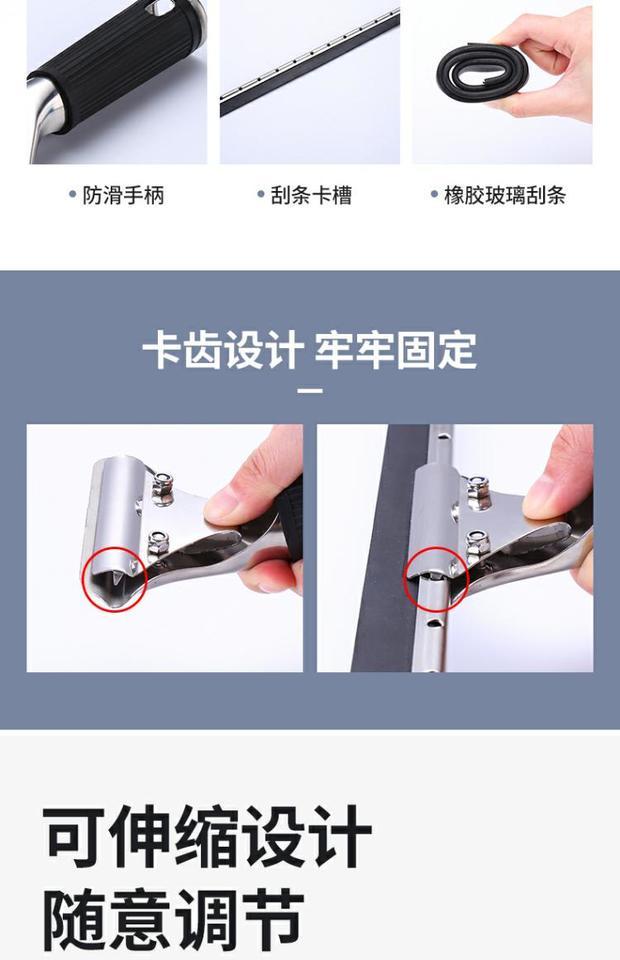 • 防滑手柄

• 刮条卡槽

• 橡胶玻璃刮条

卡齿设计 牢牢固定

可伸缩设计
随意调节