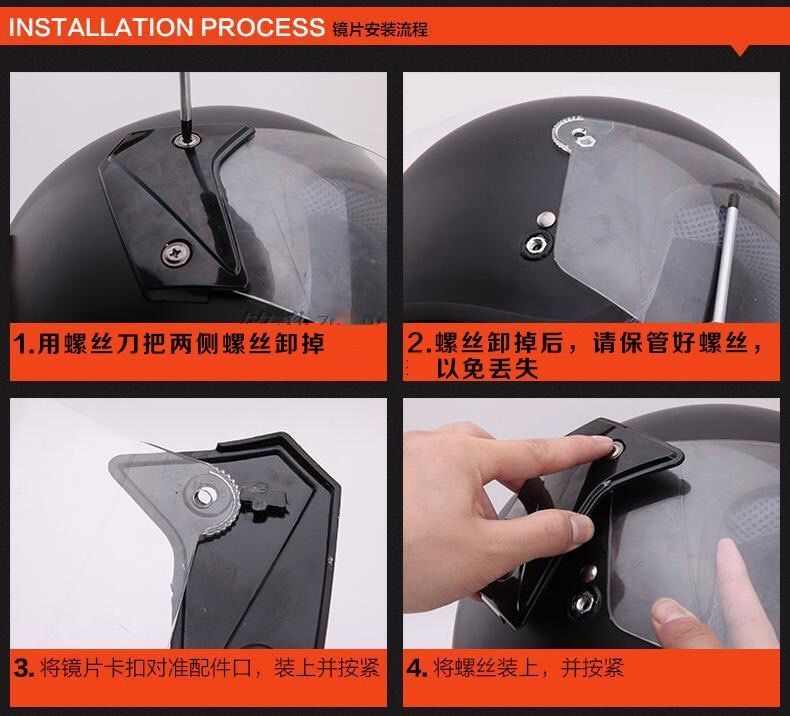 INSTALLATION PROCESS 镜片安装流程

1.用螺丝刀把两侧螺丝卸掉

2.螺丝卸掉后，请保管好螺丝，以免丢失

3. 将镜片卡扣对准配件口，装上并按紧

4. 将螺丝装上，并按紧