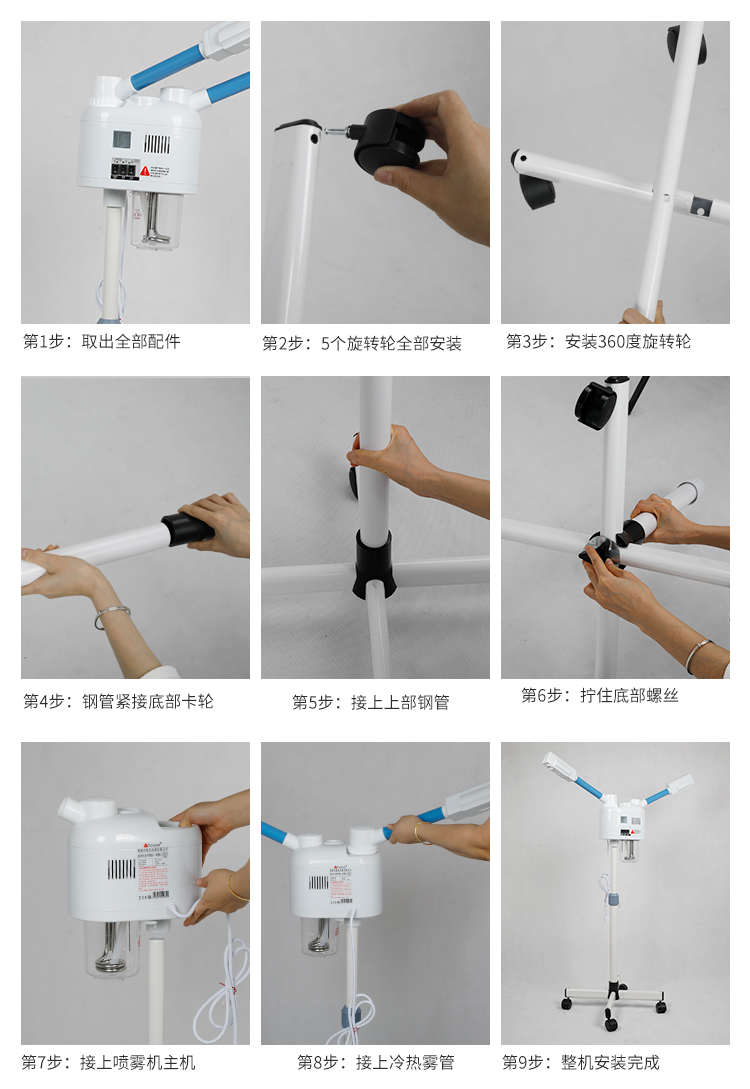 第1步：取出全部配件

第2步：5个旋转轮全部安装

第3步：安装360度旋转轮

第4步：钢管紧接底部卡轮

第5步：接上上部钢管

第6步：拧住底部螺丝

第7步：接上喷雾机主机

第8步：接上冷热雾管

第9步：整机安装完成