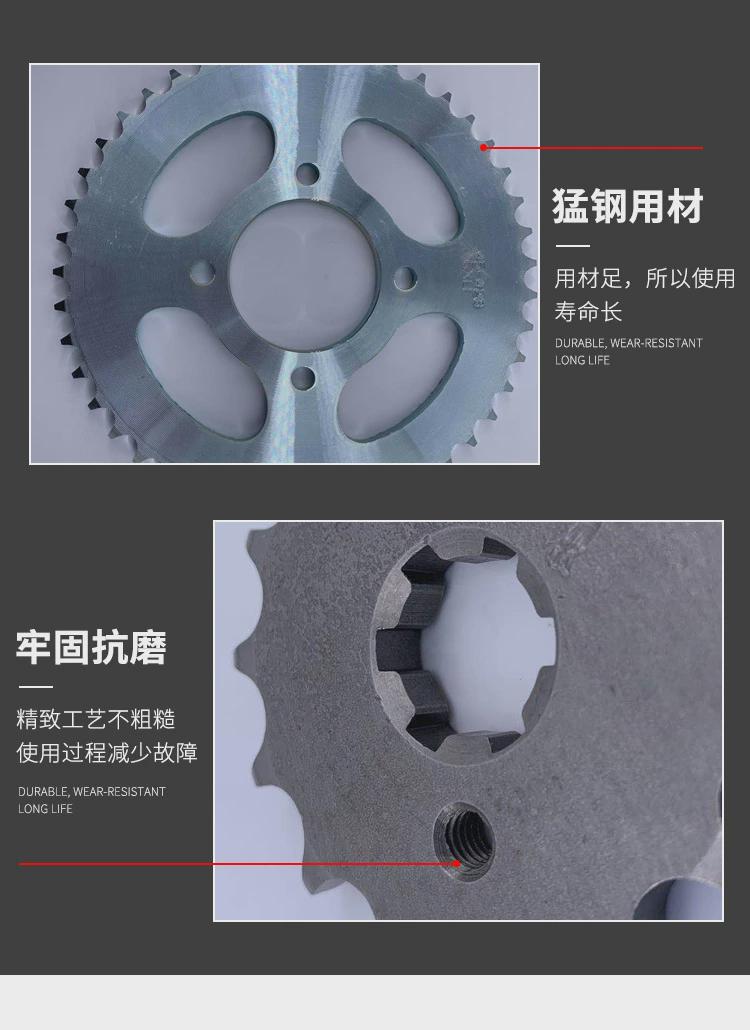 猛钢用材

用材足，所以使用寿命长

DURABLE, WEAR-RESISTANT LONG LIFE

牢固抗磨

精致工艺不粗糙
使用过程减少故障

DURABLE, WEAR-RESISTANT LONG LIFE