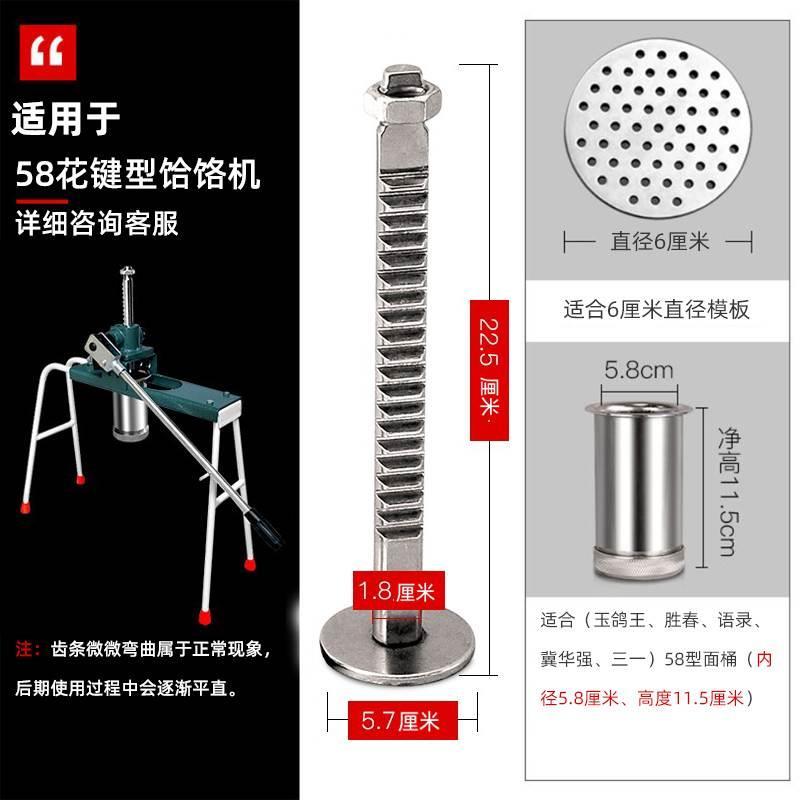 “

适用于

58花键型饸饹机

详细咨询客服

注：齿条微微弯曲属于正常现象，后期使用过程中会逐渐平直。

22.5厘米

1.8厘米

5.7厘米

直径6厘米

适合6厘米直径模板

5.8cm

净高11.5cm

适合（玉鸽王、胜春、语录、冀华强、三一）58型面桶（内径5.8厘米、高度11.5厘米）