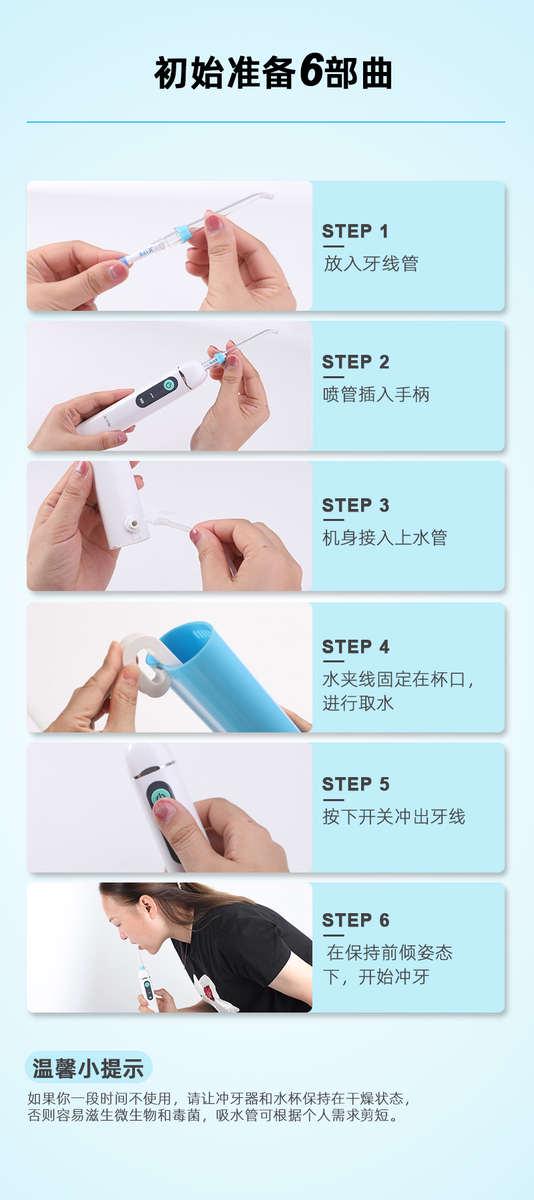 初始准备6部曲

STEP 1
放入牙线管

STEP 2
喷管插入手柄

STEP 3
机身接入上水管

STEP 4
水夹线固定在杯口，进行取水

STEP 5
按下开关冲出牙线

STEP 6
在保持前倾姿态下，开始冲牙

温馨小提示
如果你一段时间不使用，请让冲牙器和水杯保持在干燥状态，否则容易滋生微生物和毒菌，吸水管可根据个人需求剪短。