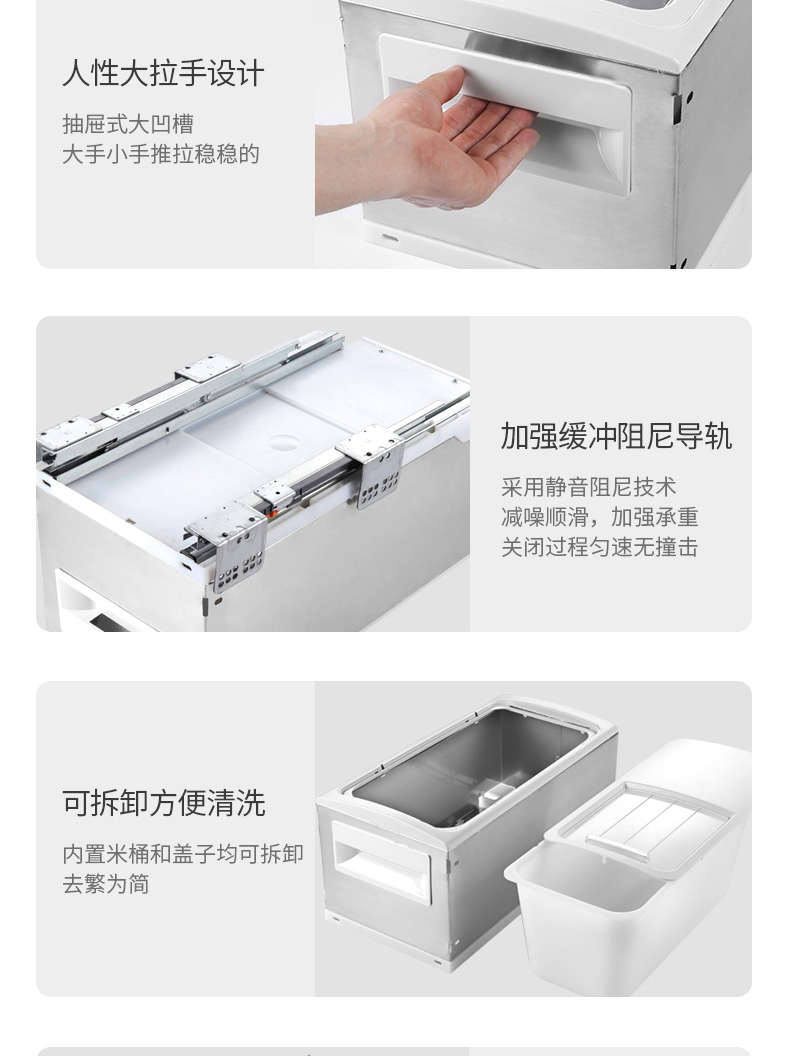 人性大拉手设计

抽屉式大凹槽
大手小手推拉稳稳的

加强缓冲阻尼导轨

采用静音阻尼技术
减噪顺滑，加强承重
关闭过程匀速无撞击

可拆卸方便清洗

内置米桶和盖子均可拆卸
去繁为简