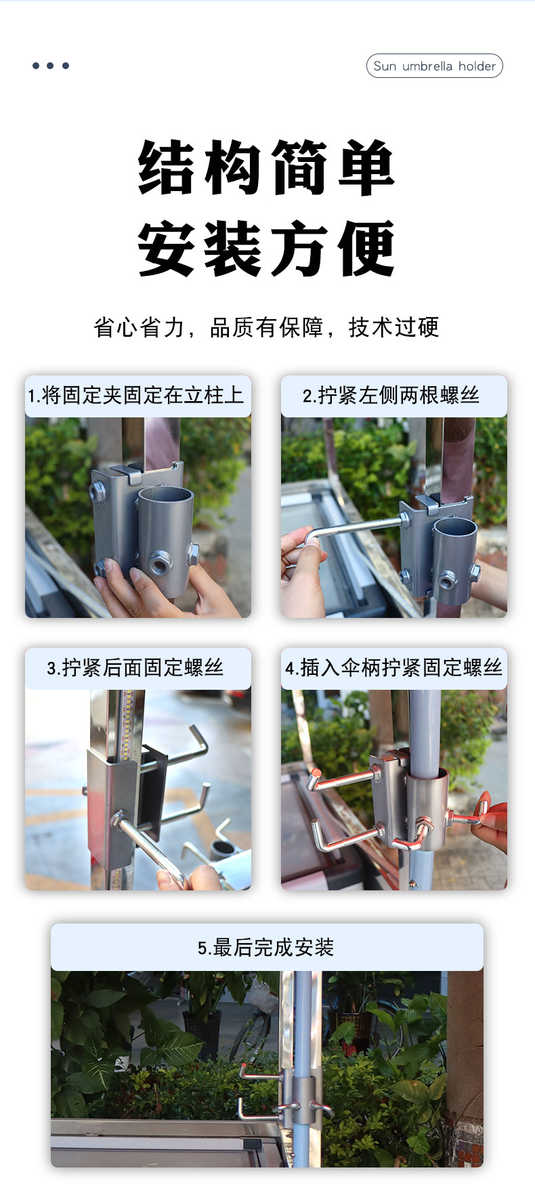 Sun umbrella holder

结构简单
安装方便

省心省力，品质有保障，技术过硬

1.将固定夹固定在立柱上

2.拧紧左侧两根螺丝

3.拧紧后面固定螺丝

4.插入伞柄拧紧固定螺丝

5.最后完成安装