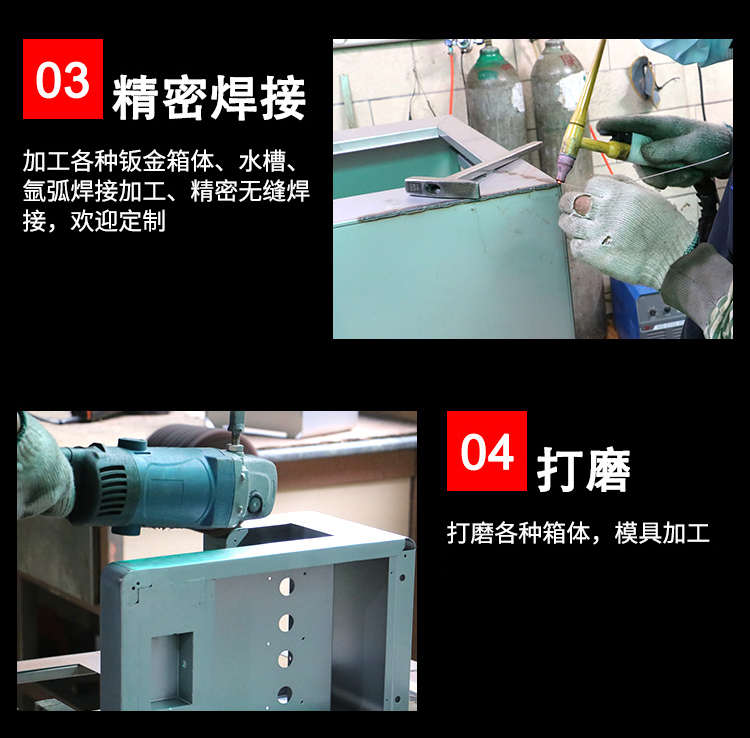 03 精密焊接

加工各种钣金箱体、水槽、氩弧焊接加工、精密无缝焊接，欢迎定制

04 打磨

打磨各种箱体，模具加工