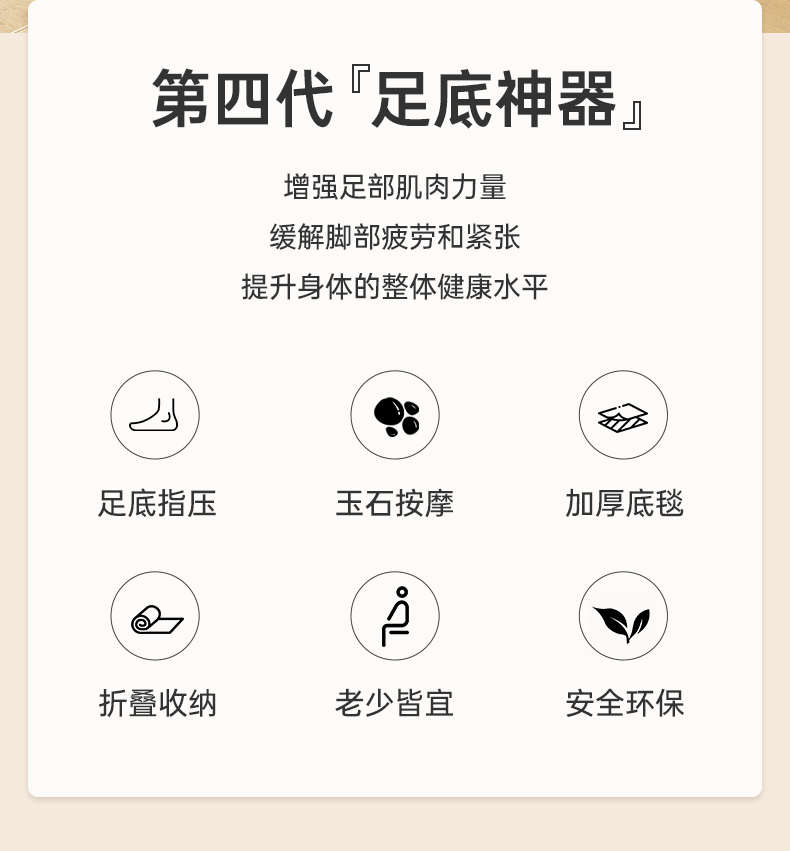 第四代『足底神器』

增强足部肌肉力量
缓解脚部疲劳和紧张
提升身体的整体健康水平

足底指压 玉石按摩 加厚底毯

折叠收纳 老少皆宜 安全环保