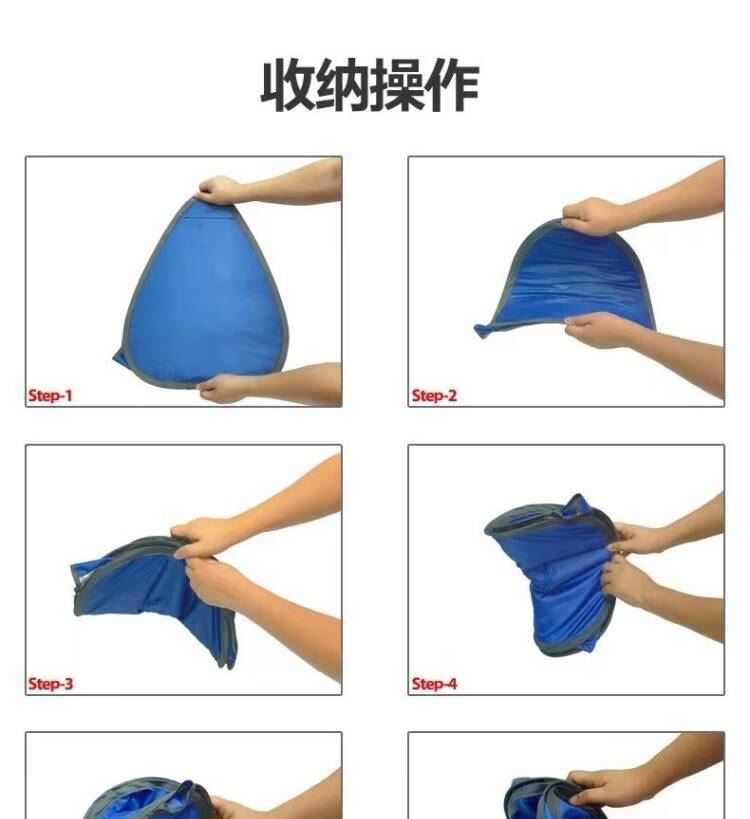 收纳操作

Step-1

Step-2

Step-3

Step-4