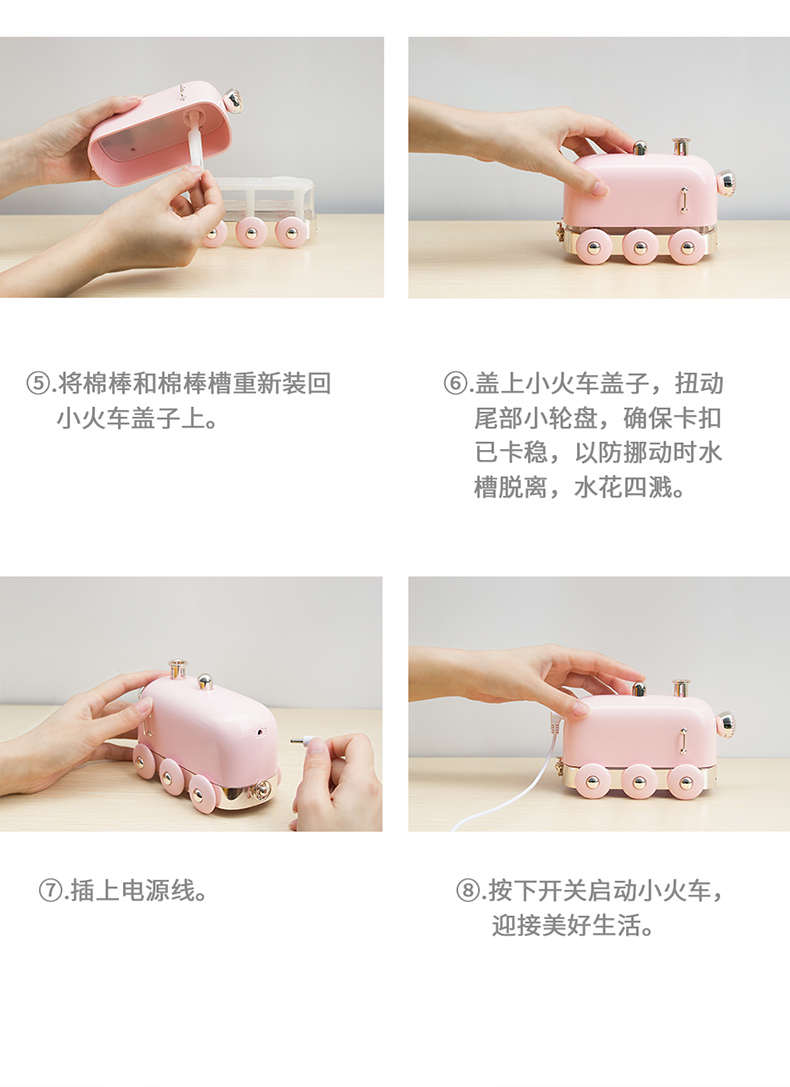 ⑤.将棉棒和棉棒槽重新装回小火车盖子上。

⑥.盖上小火车盖子，扭动尾部小轮盘，确保卡扣已卡稳，以防挪动时水槽脱离，水花四溅。

⑦.插上电源线。

⑧.按下开关启动小火车，迎接美好生活。