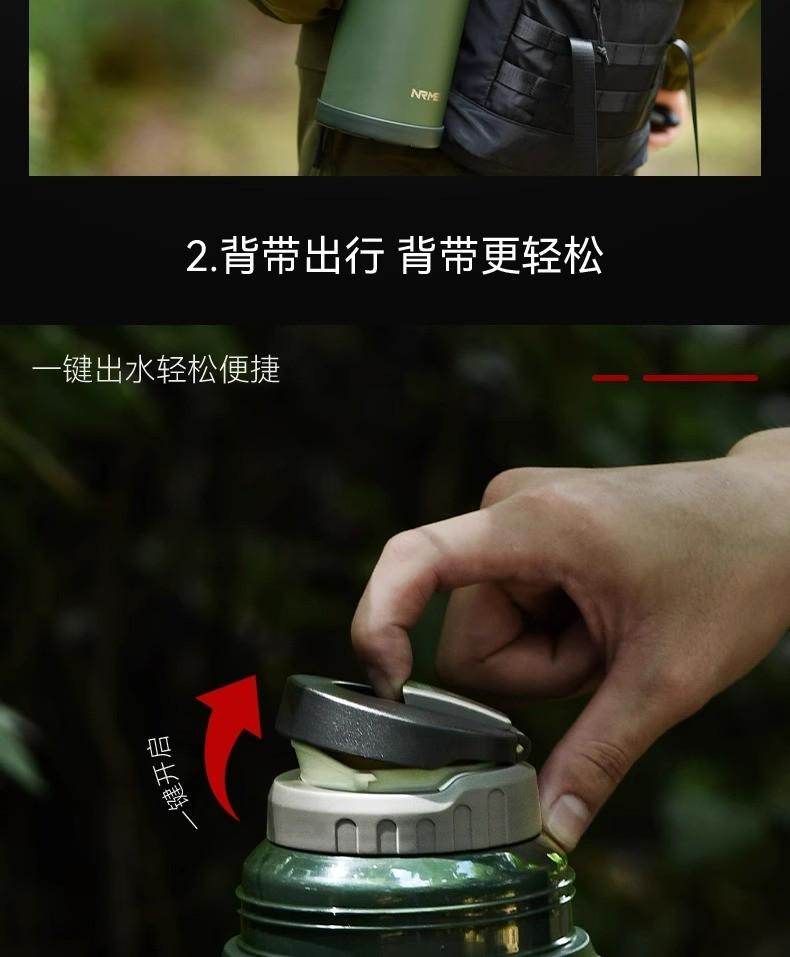 NRME

2.背带出行 背带更轻松

一键出水轻松便捷

一键开启