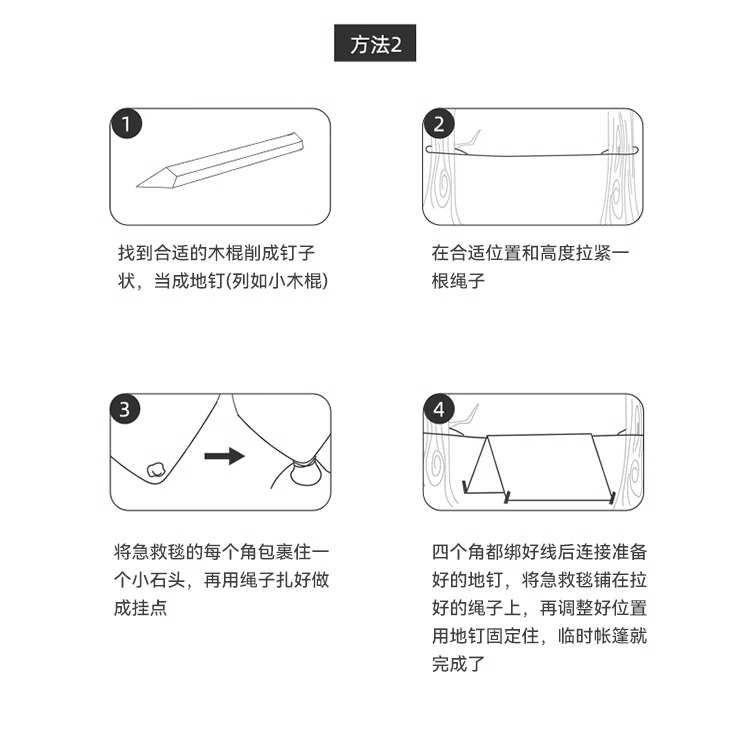 方法2

1

找到合适的木棍削成钉子状，当成地钉(列如小木棍)

2

在合适位置和高度拉紧一根绳子

3

将急救毯的每个角包裹住一个小石头，再用绳子扎好做成挂点

4

四个角都绑好线后连接准备好的地钉，将急救毯铺在拉好的绳子上，再调整好位置用地钉固定住，临时帐篷就完成了