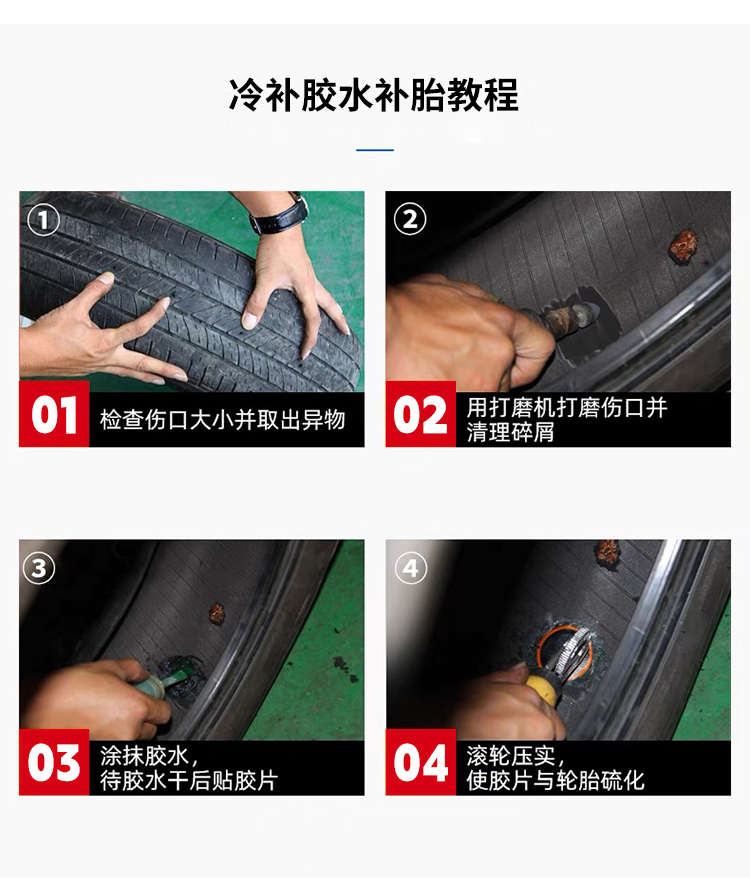 冷补胶水补胎教程

①

01 检查伤口大小并取出异物

②

02 用打磨机打磨伤口并清理碎屑

③

03 涂抹胶水，待胶水干后贴胶片

④

04 滚轮压实，使胶片与轮胎硫化