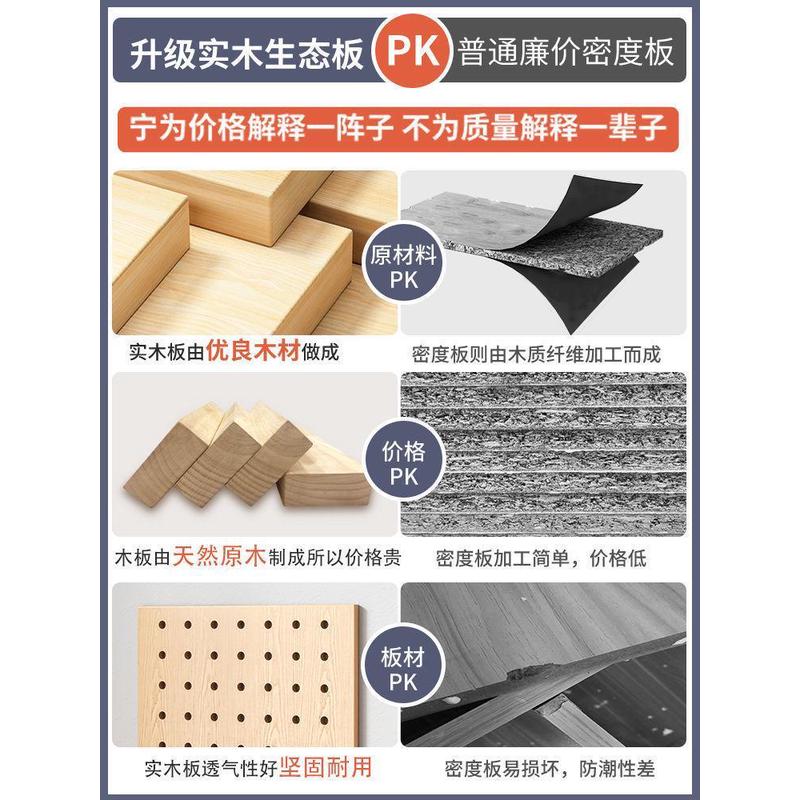 升级实木生态板 PK 普通廉价密度板

宁为价格解释一阵子 不为质量解释一辈子

原材料
PK

实木板由优良木材做成

密度板则由木质纤维加工而成

价格
PK

木板由天然原木制成所以价格贵

密度板加工简单，价格低

板材
PK

实木板透气性好坚固耐用

密度板易损坏，防潮性差