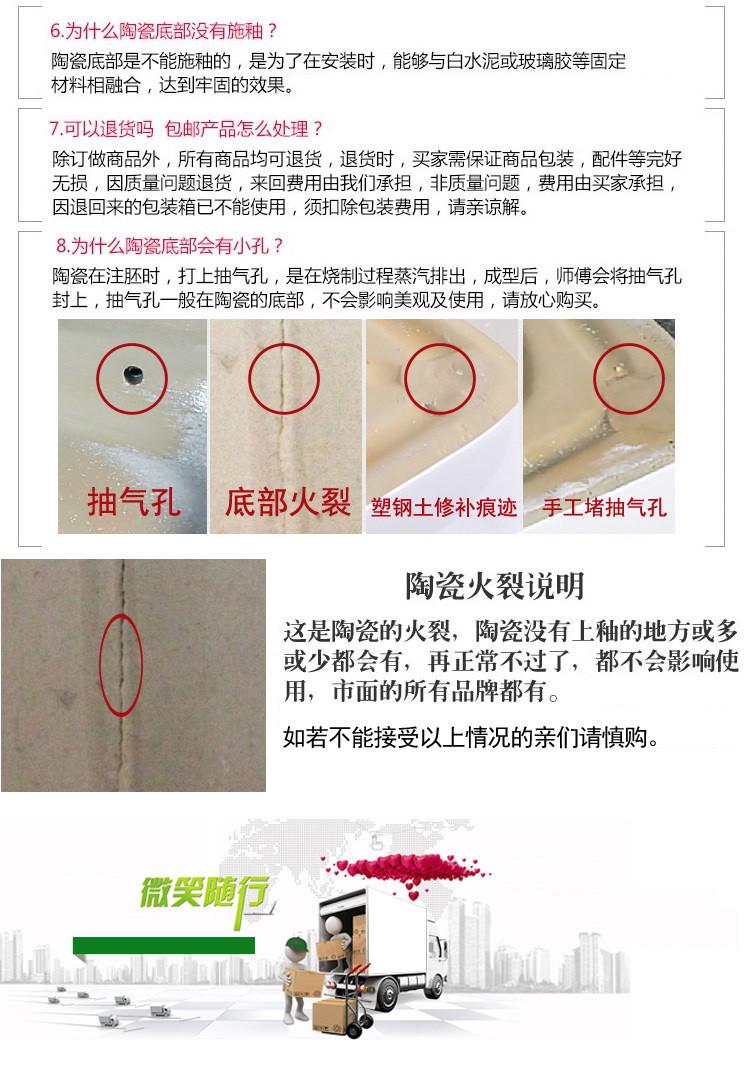 6.为什么陶瓷底部没有施釉？

陶瓷底部是不能施釉的，是为了在安装时，能够与白水泥或玻璃胶等固定材料相融合，达到牢固的效果。

7.可以退货吗 包邮产品怎么处理？

除订做商品外，所有商品均可退货，退货时，买家需保证商品包装，配件等完好无损，因质量问题退货，来回费用由我们承担，非质量问题，费用由买家承担，因退回来的包装箱已不能使用，须扣除包装费用，请亲谅解。

8.为什么陶瓷底部会有小孔？

陶瓷在注胚时，打上抽气孔，是在烧制过程蒸汽排出，成型后，师傅会将抽气孔封上，抽气孔一般在陶瓷的底部，不会影响美观及使用，请放心购买。

抽气孔 底部火裂 塑钢土修补痕迹 手工堵抽气孔

陶瓷火裂说明

这是陶瓷的火裂，陶瓷没有上釉的地方或多或少都会有，再正常不过了，都不会影响使用，市面的所有品牌都有。

如若不能接受以上情况的亲们请慎购。

微笑随行