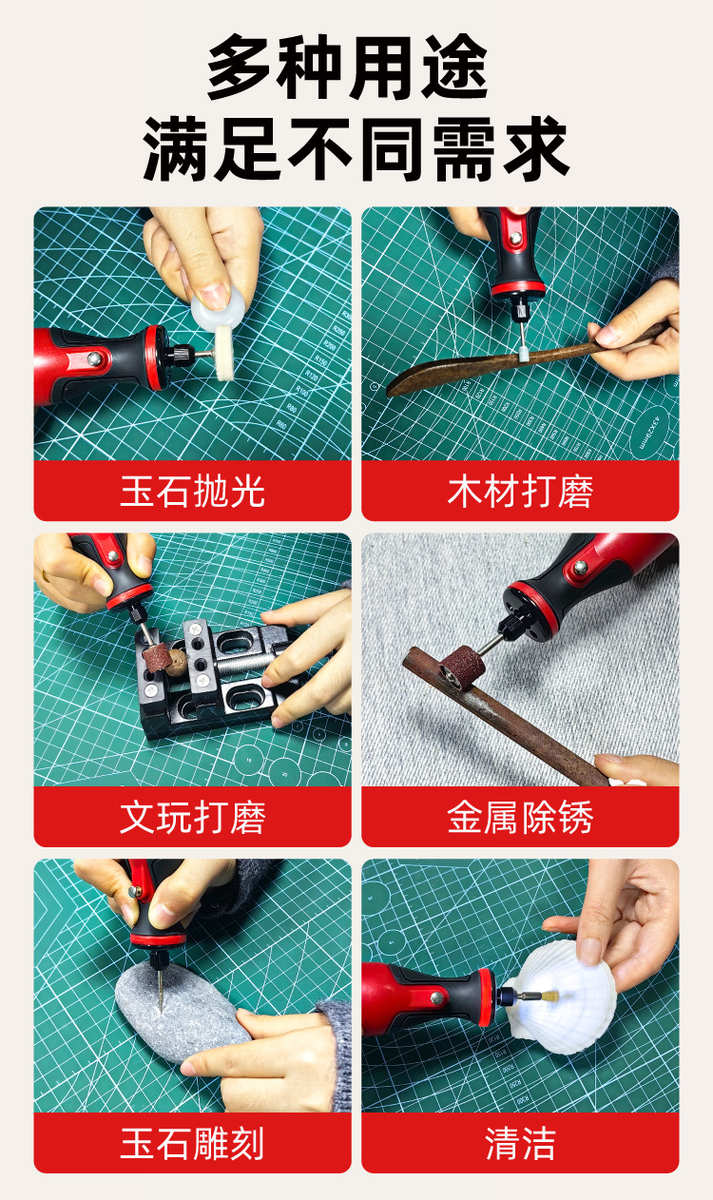 多种用途
满足不同需求

玉石抛光

木材打磨

文玩打磨

金属除锈

玉石雕刻

清洁