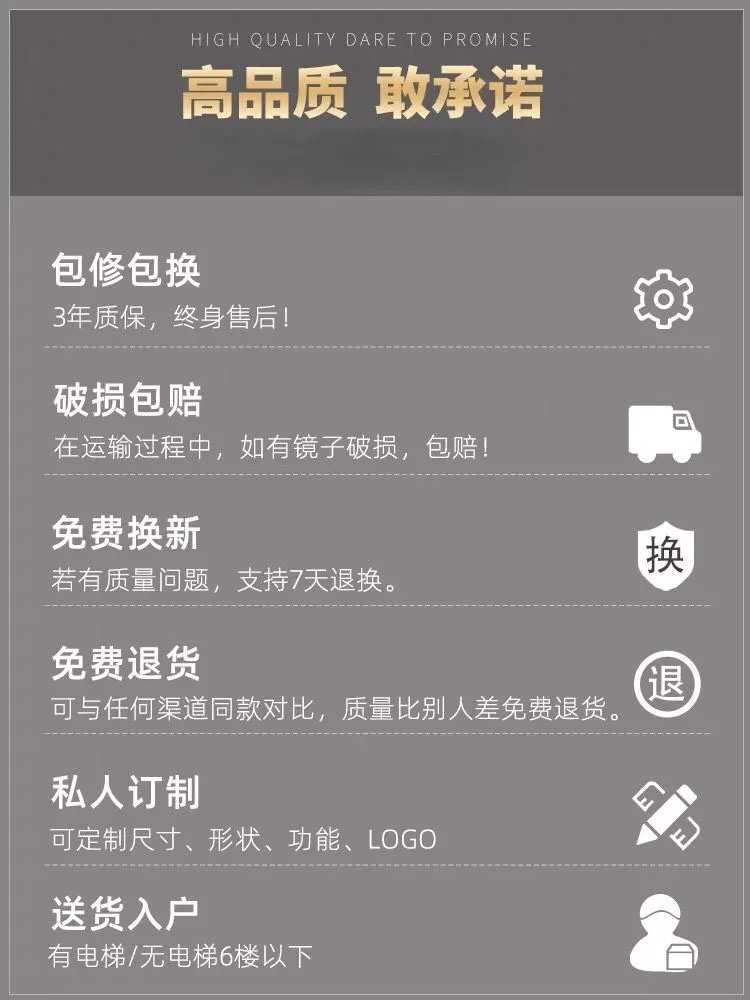 HIGH QUALITY DARE TO PROMISE

高品质 敢承诺

包修包换
3年质保，终身售后！

破损包赔
在运输过程中，如有镜子破损，包赔！

免费换新
若有质量问题，支持7天退换。

换

免费退货
可与任何渠道同款对比，质量比别人差免费退货。

退

私人订制
可定制尺寸、形状、功能、LOGO

送货入户
有电梯/无电梯6楼以下