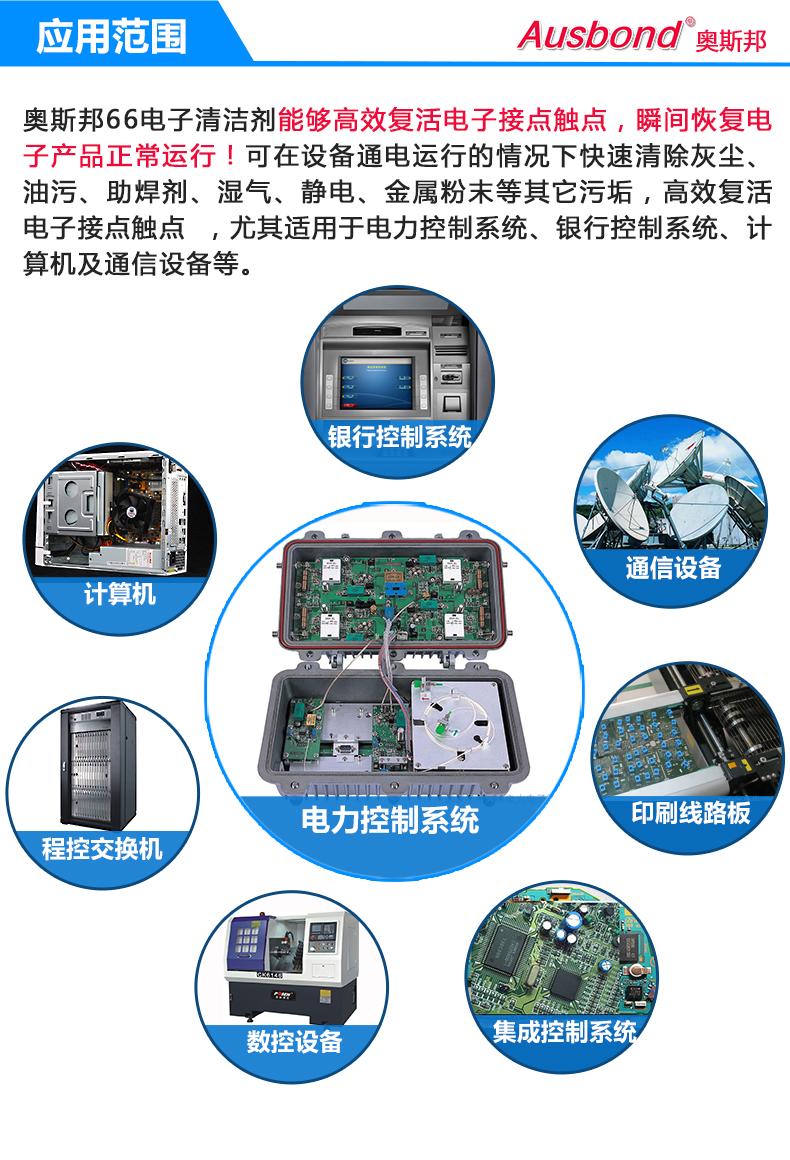 应用范围

Ausbond® 奥斯邦

奥斯邦66电子清洁剂能够高效复活电子接点触点，瞬间恢复电子产品正常运行！可在设备通电运行的情况下快速清除灰尘、油污、助焊剂、湿气、静电、金属粉末等其它污垢，高效复活电子接点触点 ，尤其适用于电力控制系统、银行控制系统、计算机及通信设备等。

银行控制系统

计算机

通信设备

电力控制系统

程控交换机

印刷线路板

数控设备

集成控制系统