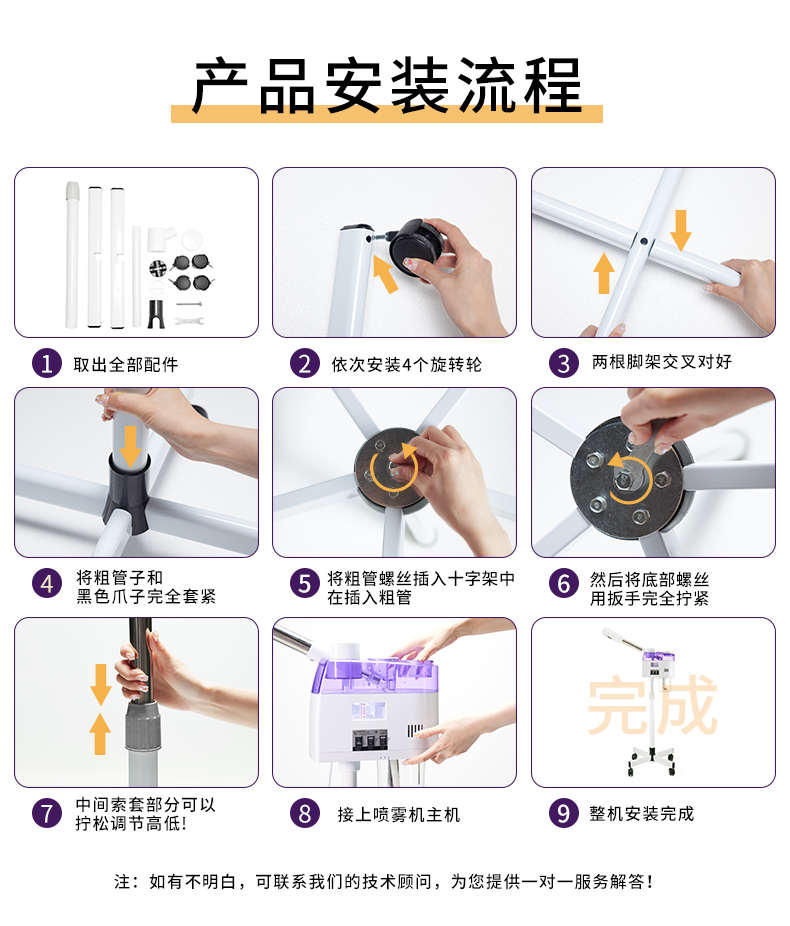 产品安装流程

1 取出全部配件

2 依次安装4个旋转轮

3 两根脚架交叉对好

4 将粗管子和黑色爪子完全套紧

5 将粗管螺丝插入十字架中在插入粗管

6 然后将底部螺丝用扳手完全拧紧

7 中间索套部分可以拧松调节高低!

8 接上喷雾机主机

完成

9 整机安装完成

注：如有不明白，可联系我们的技术顾问，为您提供一对一服务解答！