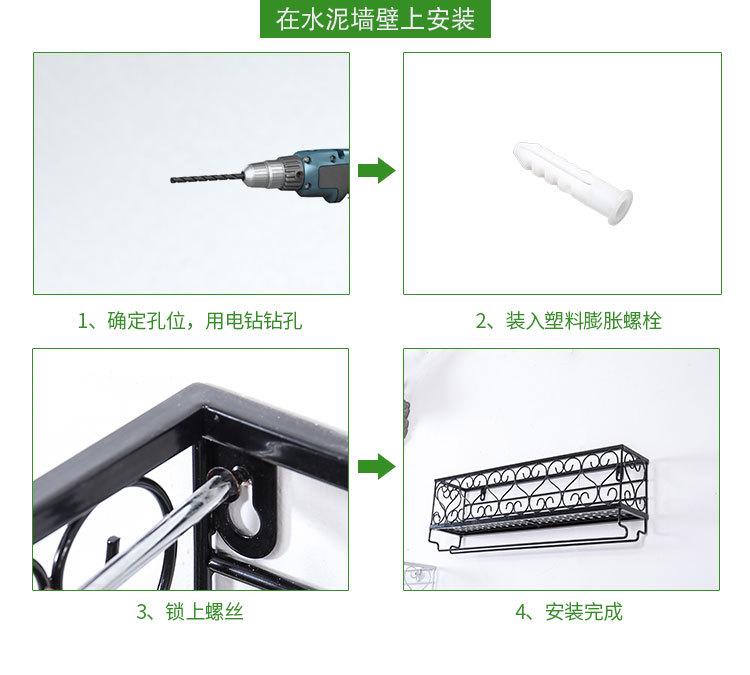 在水泥墙壁上安装

1、确定孔位，用电钻钻孔

2、装入塑料膨胀螺栓

3、锁上螺丝

4、安装完成