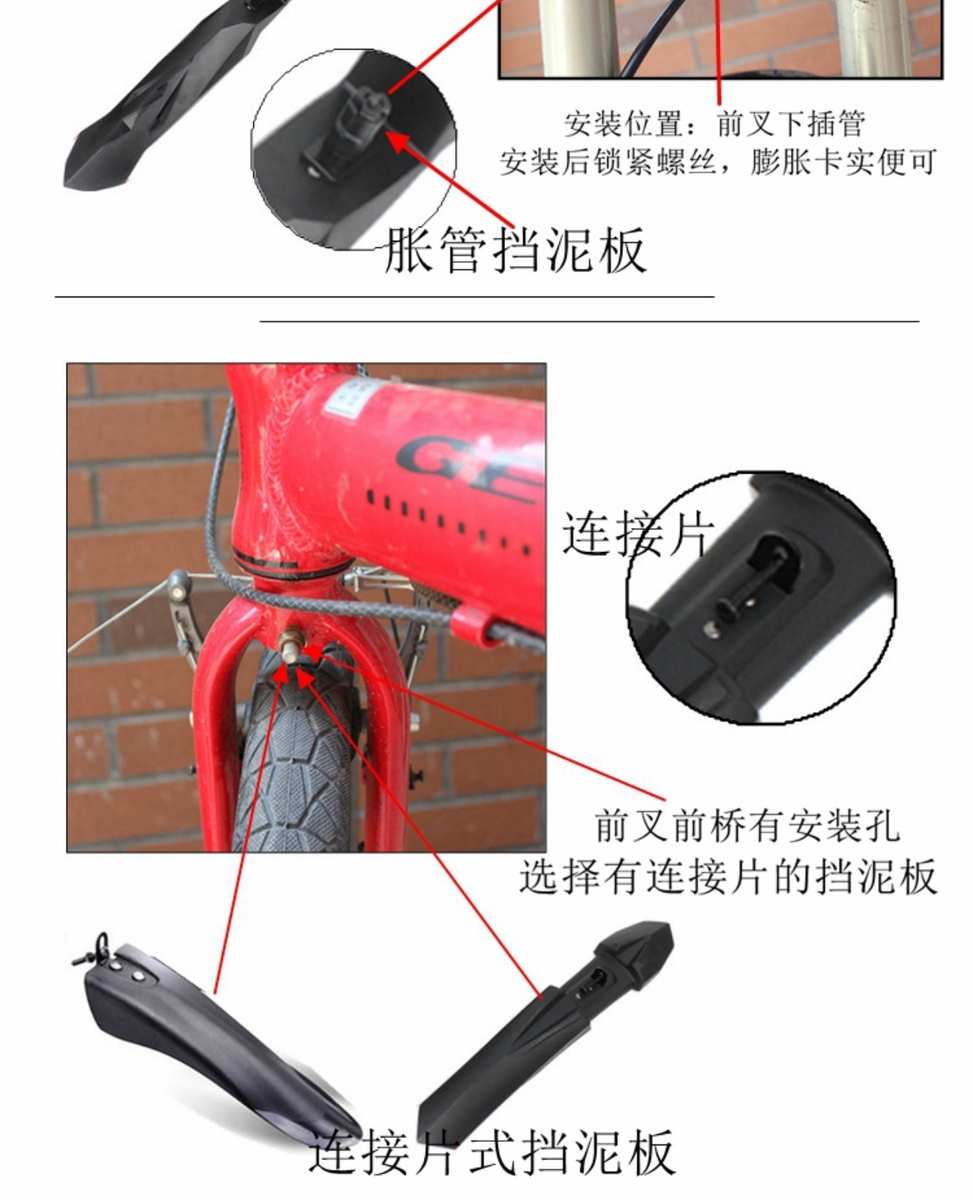 安装位置：前叉下插管
安装后锁紧螺丝，膨胀卡实便可

胀管挡泥板

GE

连接片

前叉前桥有安装孔
选择有连接片的挡泥板

连接片式挡泥板