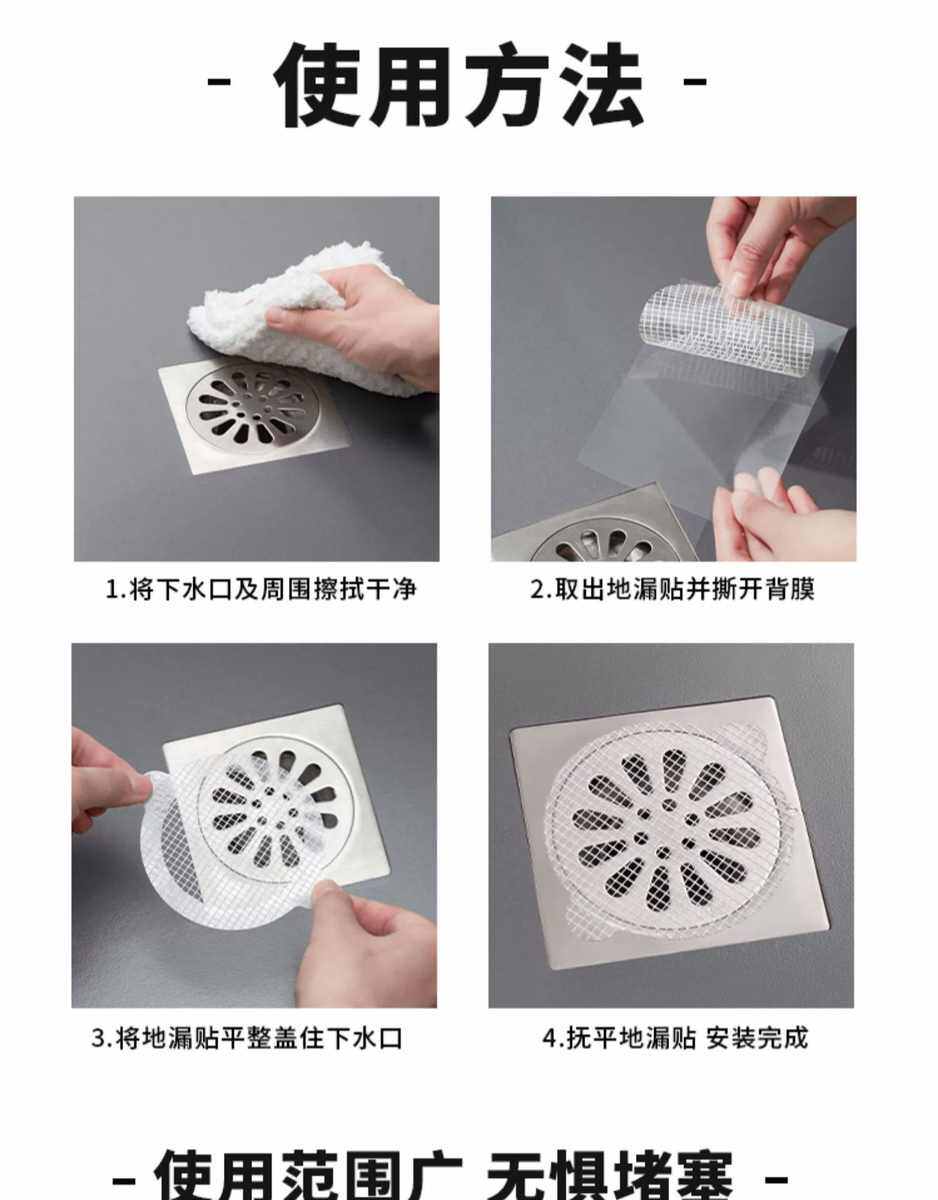 - 使用方法 -

1.将下水口及周围擦拭干净

2.取出地漏贴并撕开背膜

3.将地漏贴平整盖住下水口

4.抚平地漏贴 安装完成

- 使用范围广 无惧堵塞 -