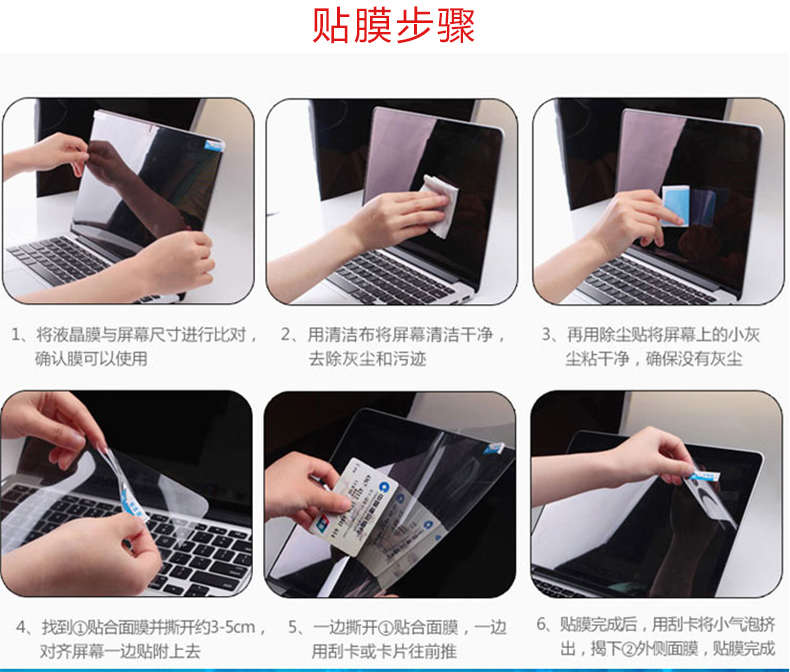 贴膜步骤

1、将液晶膜与屏幕尺寸进行比对，确认膜可以使用

2、用清洁布将屏幕清洁干净，去除灰尘和污迹

3、再用除尘贴将屏幕上的小灰尘粘干净，确保没有灰尘

4、找到①贴合面膜并撕开约3-5cm，对齐屏幕一边贴附上去

5、一边撕开①贴合面膜，一边用刮卡或卡片往前推

6、贴膜完成后，用刮卡将小气泡挤出，揭下②外侧面膜，贴膜完成