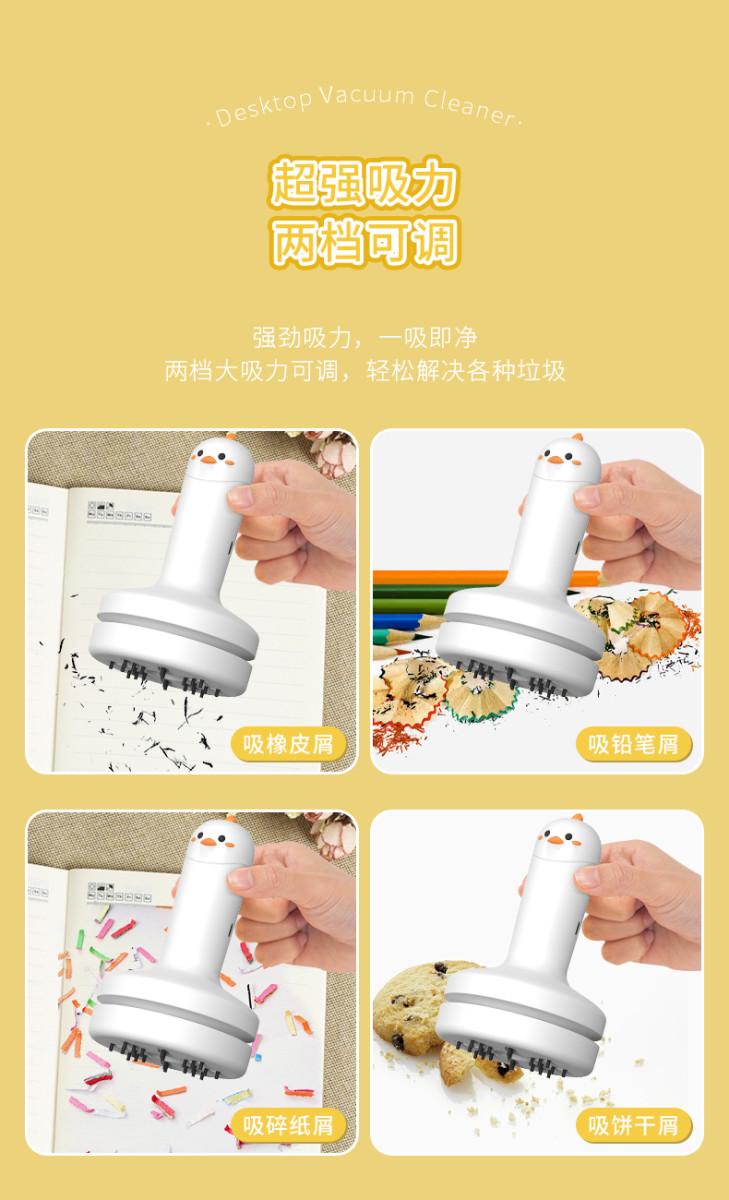 · Desktop Vacuum Cleaner ·

超强吸力
两档可调

强劲吸力，一吸即净
两档大吸力可调，轻松解决各种垃圾

吸橡皮屑

吸铅笔屑

吸碎纸屑

吸饼干屑