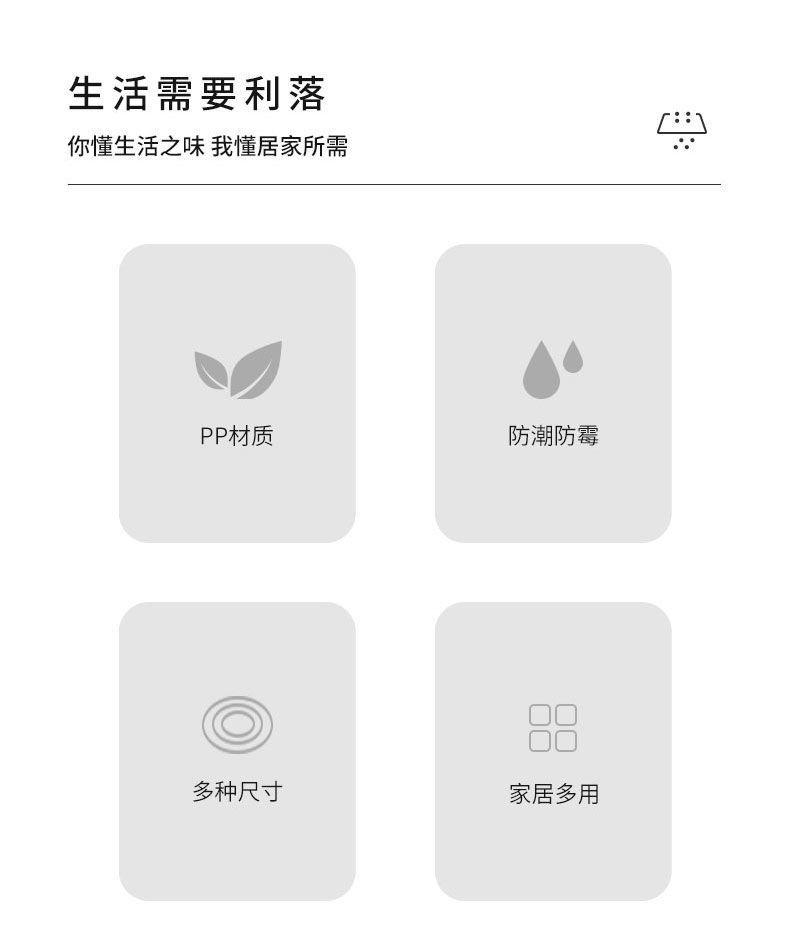 生活需要利落

你懂生活之味 我懂居家所需

PP材质

防潮防霉

多种尺寸

家居多用