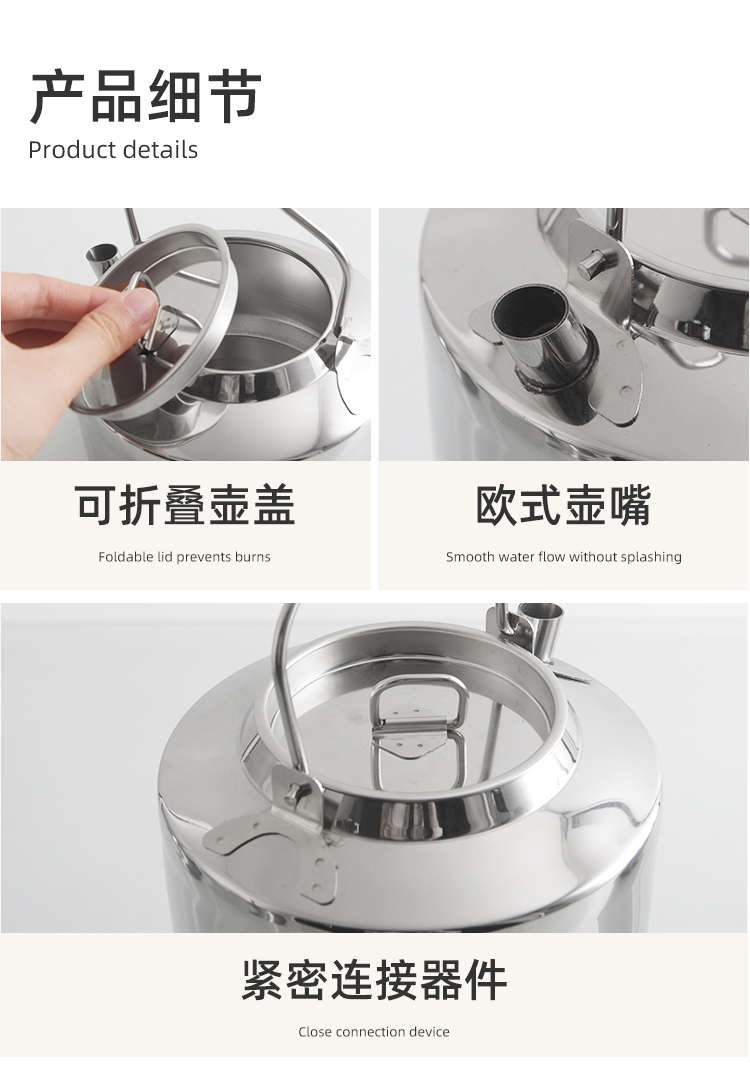 产品细节
Product details

可折叠壶盖
Foldable lid prevents burns

欧式壶嘴
Smooth water flow without splashing

紧密连接器件
Close connection device