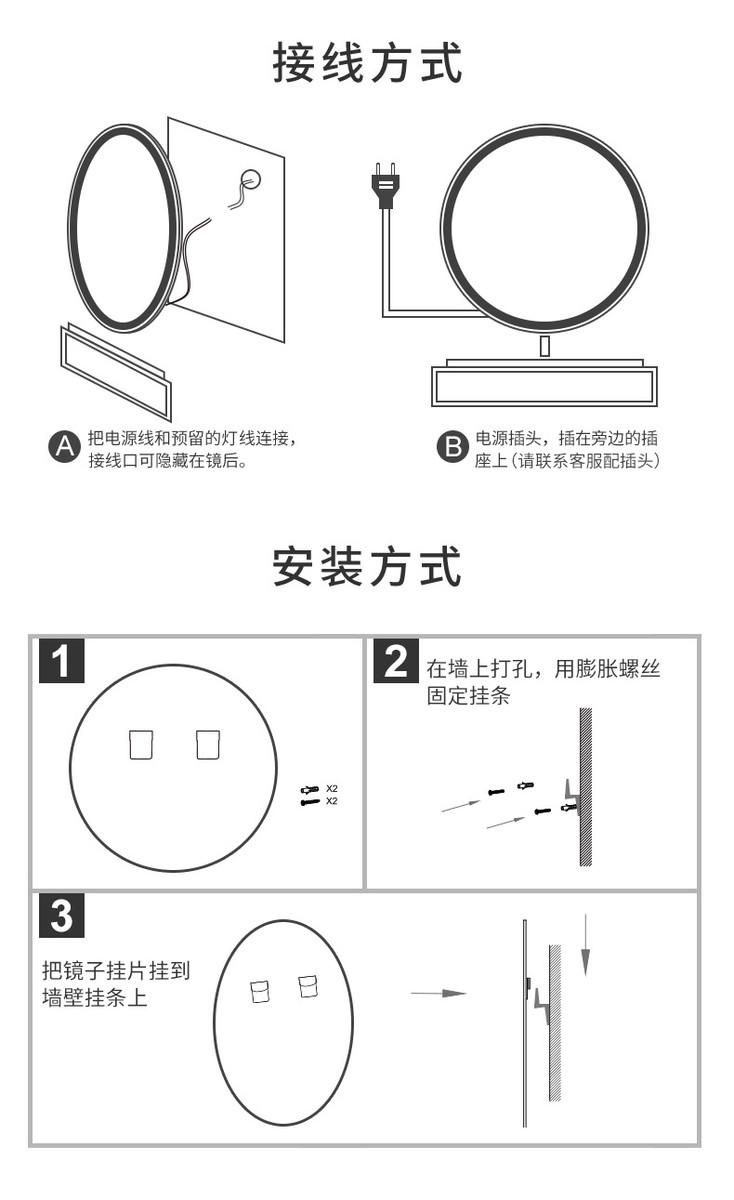 接线方式

A 把电源线和预留的灯线连接，接线口可隐藏在镜后。

B 电源插头，插在旁边的插座上（请联系客服配插头）

安装方式

1

X2
X2

2 在墙上打孔，用膨胀螺丝固定挂条

3 把镜子挂片挂到墙壁挂条上