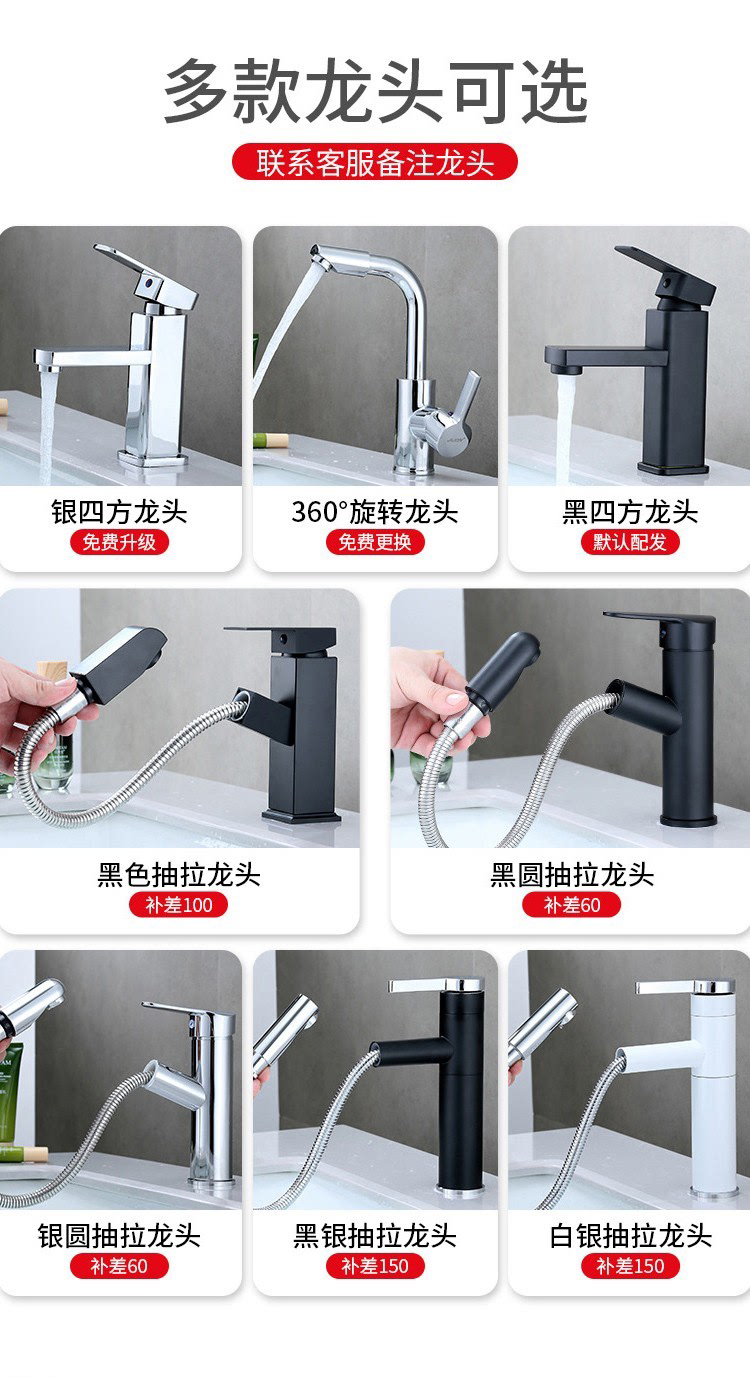 多款龙头可选

联系客服备注龙头

银四方龙头
免费升级

360°旋转龙头
免费更换

黑四方龙头
默认配发

黑色抽拉龙头
补差100

黑圆抽拉龙头
补差60

银圆抽拉龙头
补差60

黑银抽拉龙头
补差150

白银抽拉龙头
补差150