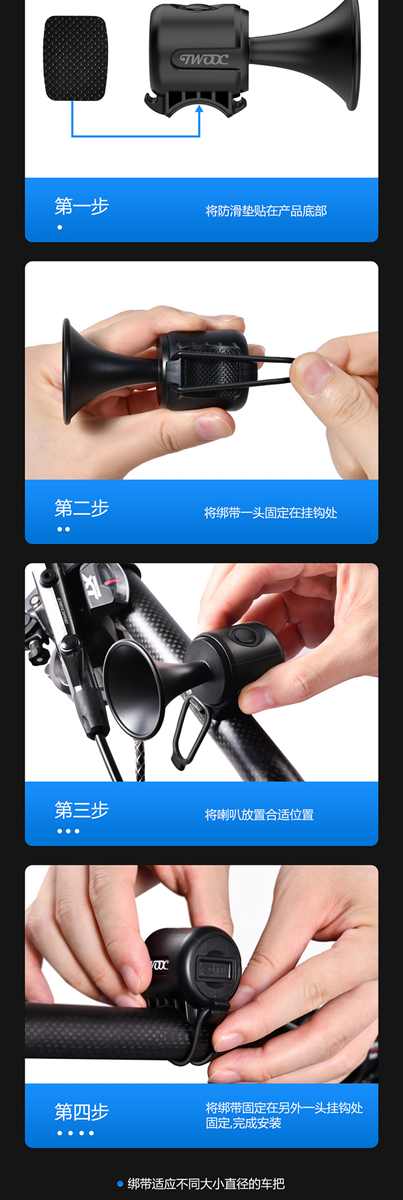 TWOOC

第一步

将防滑垫贴在产品底部

第二步

将绑带一头固定在挂钩处

第三步

将喇叭放置合适位置

TWOOC

第四步

将绑带固定在另外一头挂钩处固定,完成安装

绑带适应不同大小直径的车把