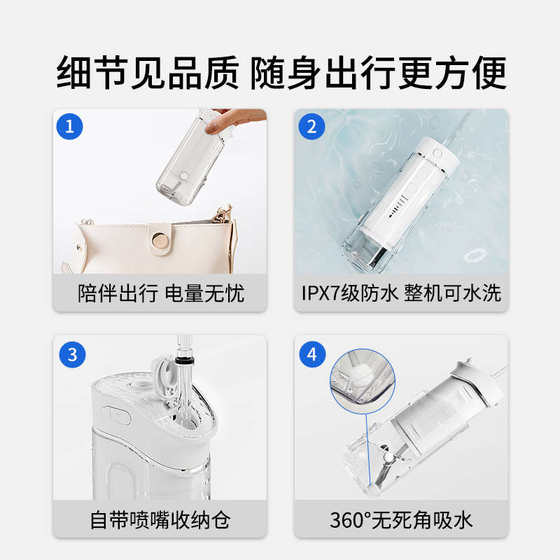 细节见品质 随身出行更方便

1

陪伴出行 电量无忧

2

IPX7级防水 整机可水洗

3

自带喷嘴收纳仓

4

360°无死角吸水