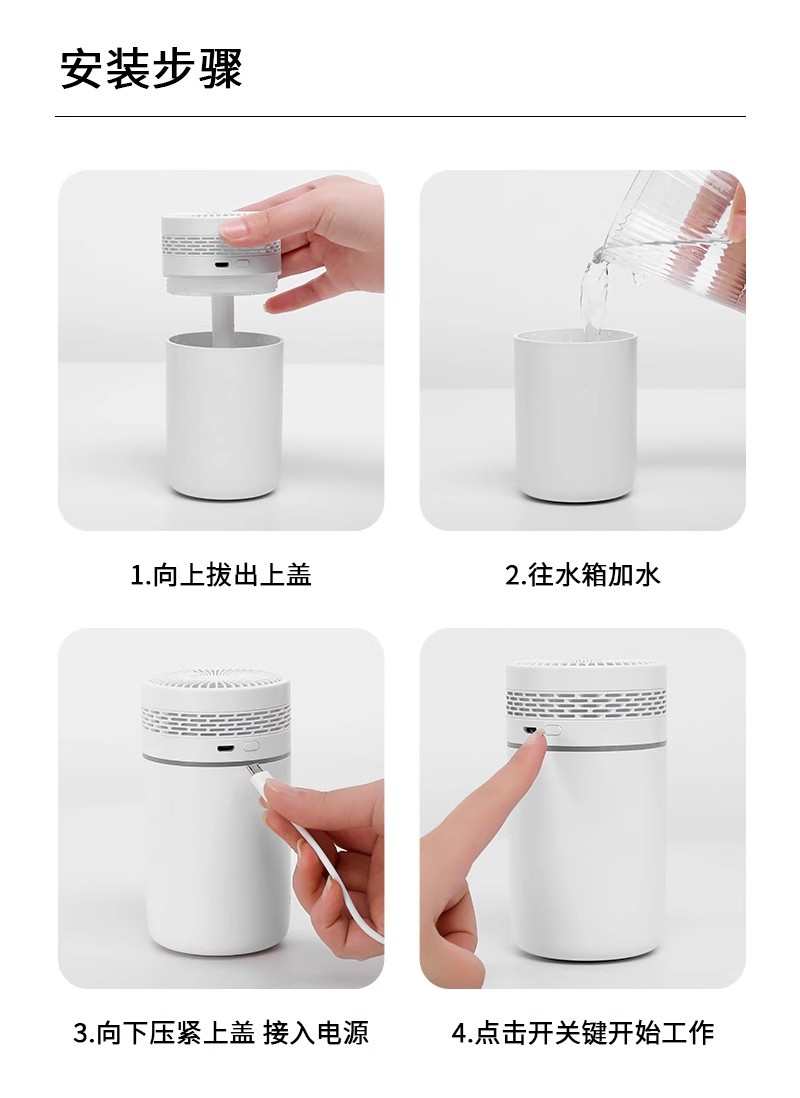 安装步骤

1.向上拔出上盖

2.往水箱加水

3.向下压紧上盖 接入电源

4.点击开关键开始工作