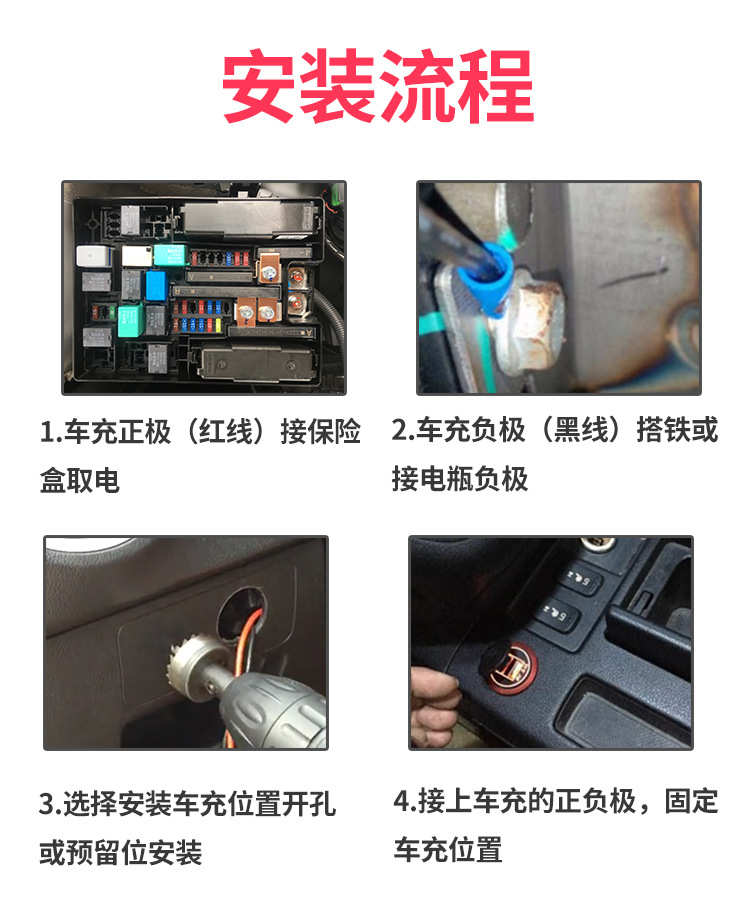 安装流程

1.车充正极（红线）接保险盒取电

2.车充负极（黑线）搭铁或接电瓶负极

3.选择安装车充位置开孔或预留位安装

4.接上车充的正负极，固定车充位置