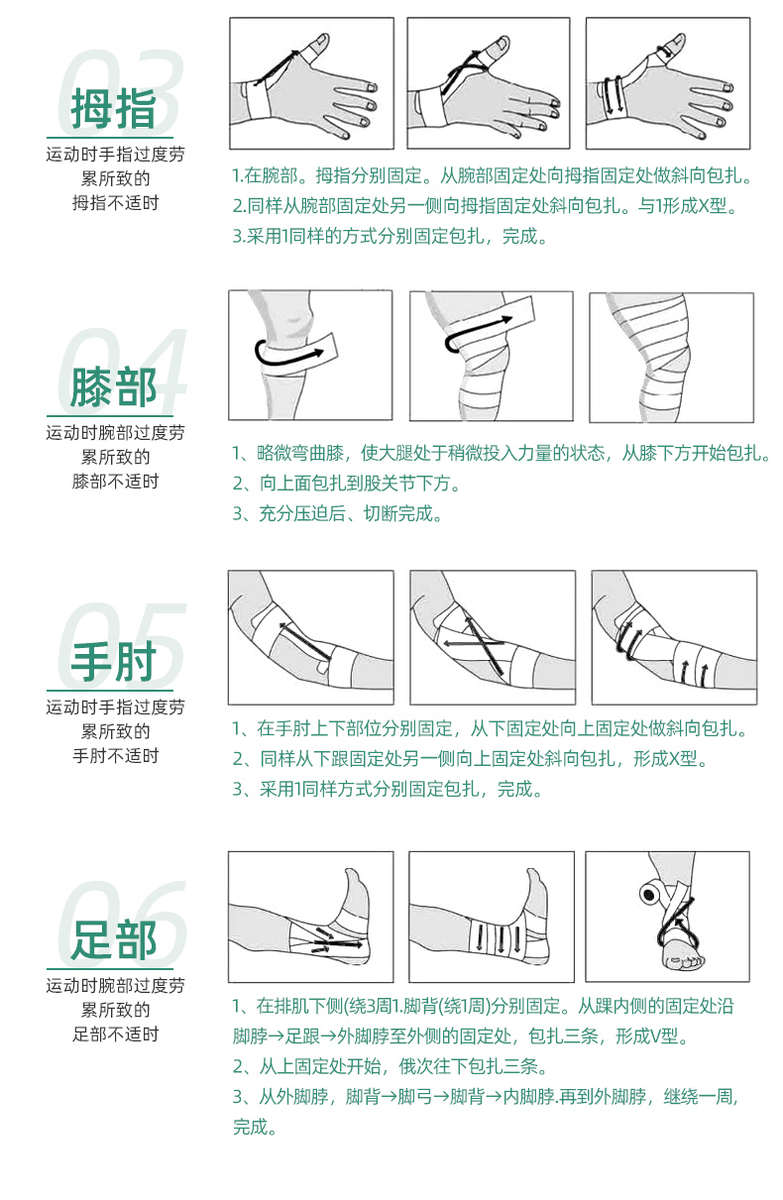 03
拇指
运动时手指过度劳累所致的拇指不适时

1.在腕部。拇指分别固定。从腕部固定处向拇指固定处做斜向包扎。
2.同样从腕部固定处另一侧向拇指固定处斜向包扎。与1形成X型。
3.采用1同样的方式分别固定包扎，完成。

04
膝部
运动时膝部过度劳累所致的膝部不适时

1、略微弯曲膝，使大腿处于稍微投入力量的状态，从膝下方开始包扎。
2、向上面包扎到股关节下方。
3、充分压迫后、切断完成。

05
手肘
运动时手指过度劳累所致的手肘不适时

1、在手肘上下部位分别固定，从下固定处向上固定处做斜向包扎。
2、同样从下跟固定处另一侧向上固定处斜向包扎，形成X型。
3、采用1同样方式分别固定包扎，完成。

06
足部
运动时腕部过度劳累所致的足部不适时

1、在排肌下侧(绕3周1.脚背(绕1周)分别固定。从踝内侧的固定处沿脚脖→足跟→外脚脖至外侧的固定处，包扎三条，形成V型。
2、从上固定处开始，俄次往下包扎三条。
3、从外脚脖，脚背→脚弓→脚背→内脚脖.再到外脚脖，继绕一周，完成。